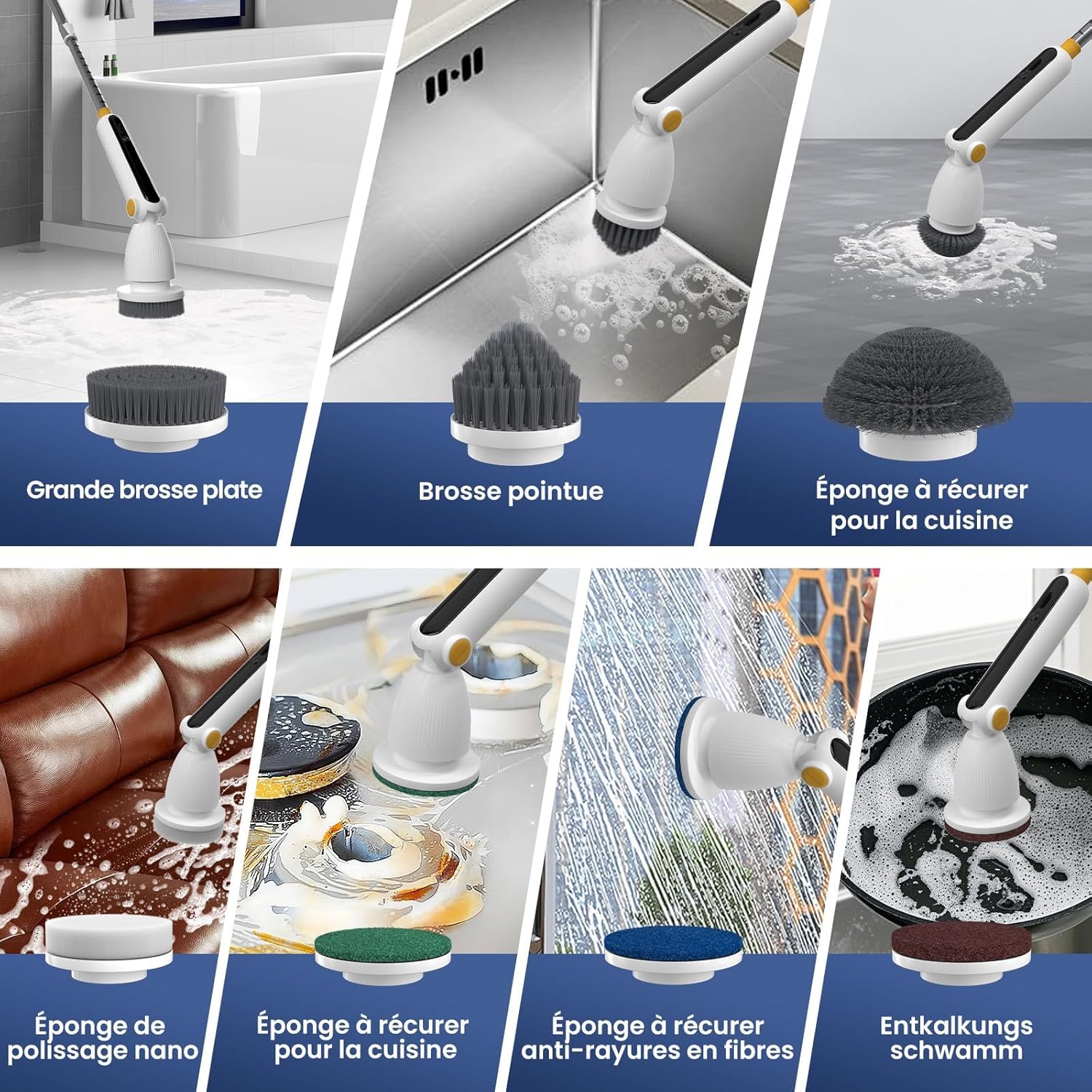 Grande brosse plate

Brosse pointue

Éponge à récurer pour la cuisine

Éponge de polissage nano

Éponge à récurer pour la cuisine

Éponge à récurer anti-rayures en fibres

Entkalkungs schwamm