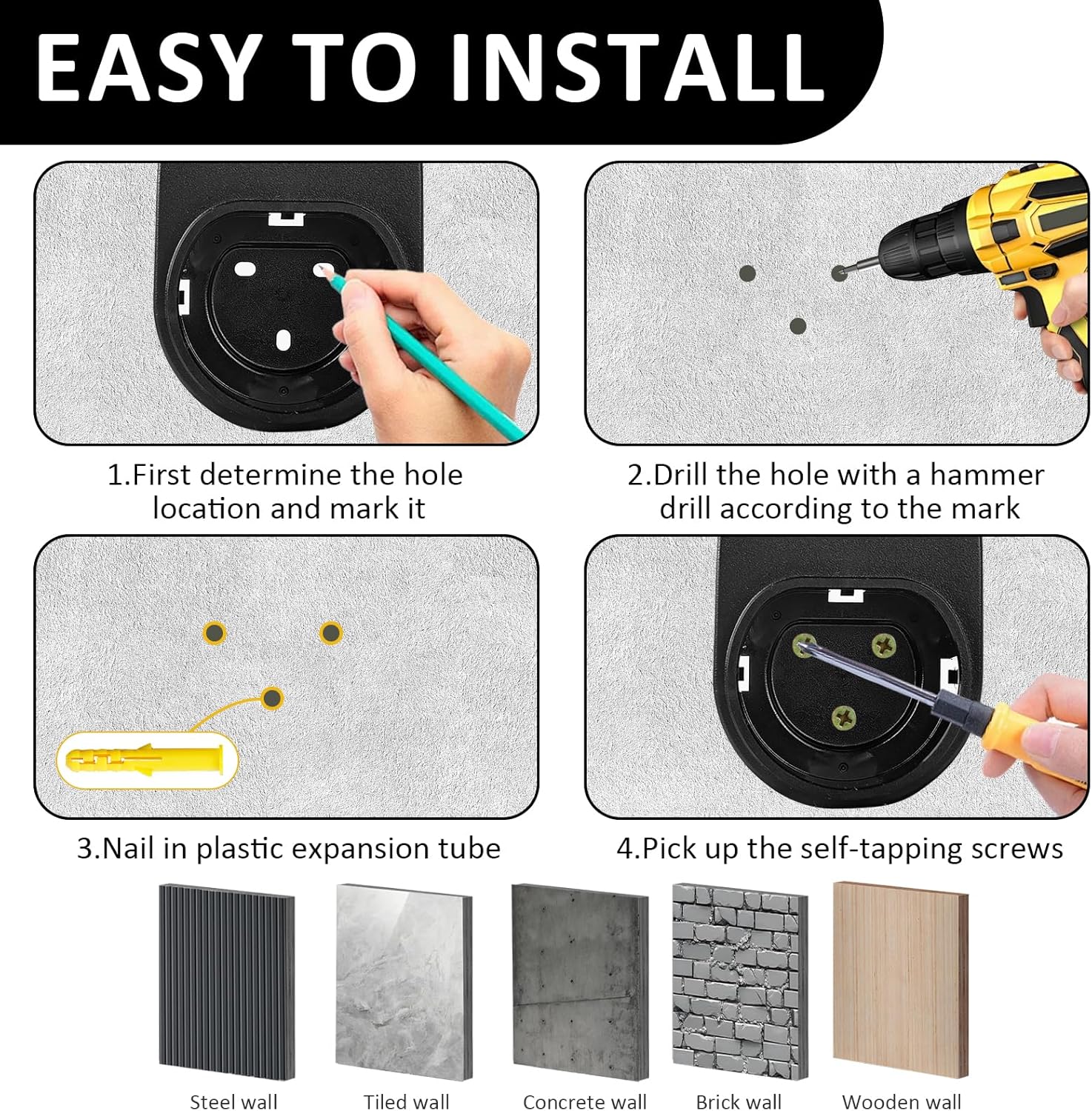 EASY TO INSTALL

1.First determine the hole location and mark it

2.Drill the hole with a hammer drill according to the mark

3.Nail in plastic expansion tube

4.Pick up the self-tapping screws

Steel wall

Tiled wall

Concrete wall

Brick wall

Wooden wall