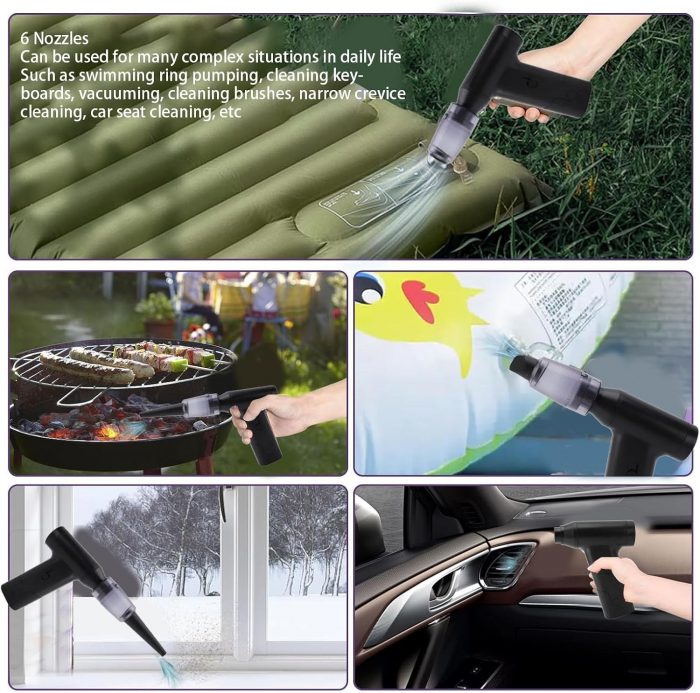 6 Nozzles
Can be used for many complex situations in daily life
Such as swimming ring pumping, cleaning keyboards, vacuuming, cleaning brushes, narrow crevice cleaning, car seat cleaning, etc