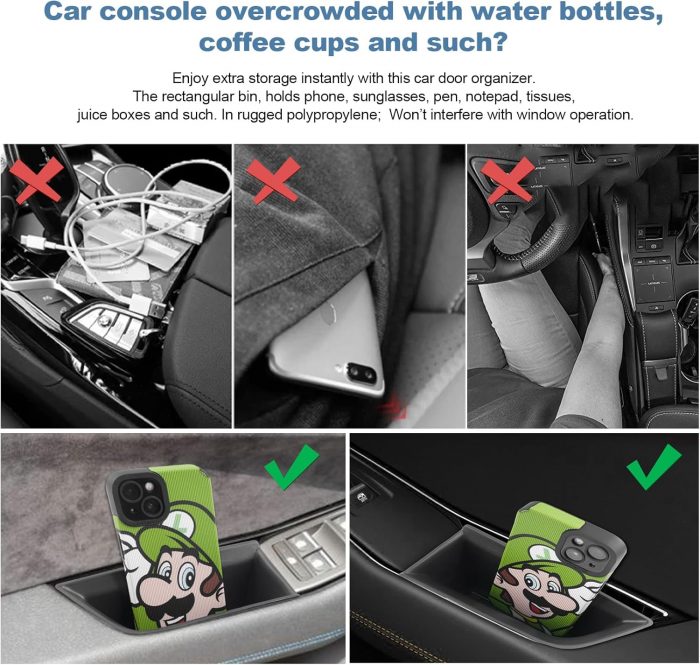 Car console overcrowded with water bottles, coffee cups and such?

Enjoy extra storage instantly with this car door organizer. The rectangular bin, holds phone, sunglasses, pen, notepad, tissues, juice boxes and such. In rugged polypropylene; Won't interfere with window operation.