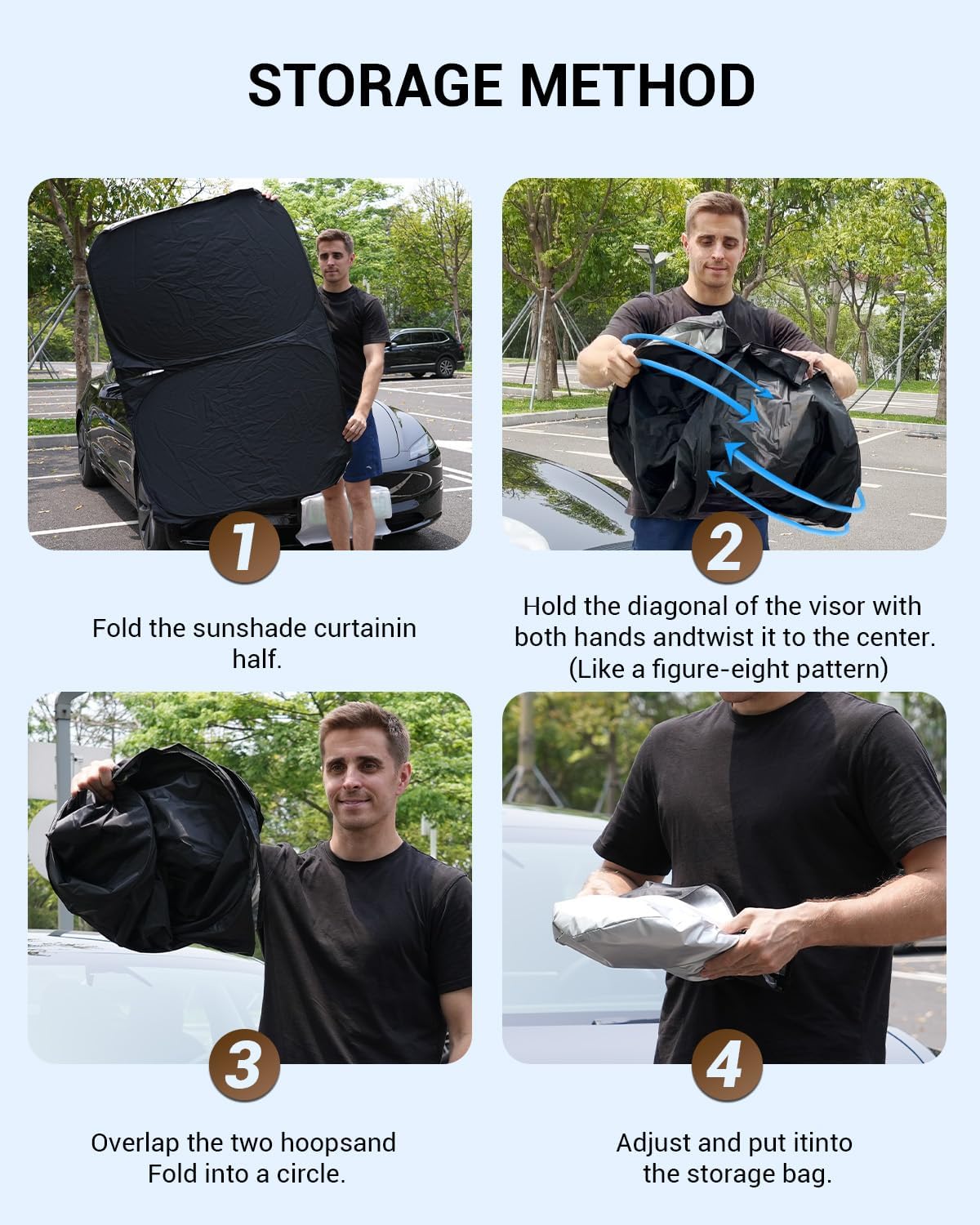 STORAGE METHOD

1

Fold the sunshade curtainin half.

2

Hold the diagonal of the visor with both hands andtwist it to the center. (Like a figure-eight pattern)

3

Overlap the two hoopsand Fold into a circle.

4

Adjust and put itinto the storage bag.