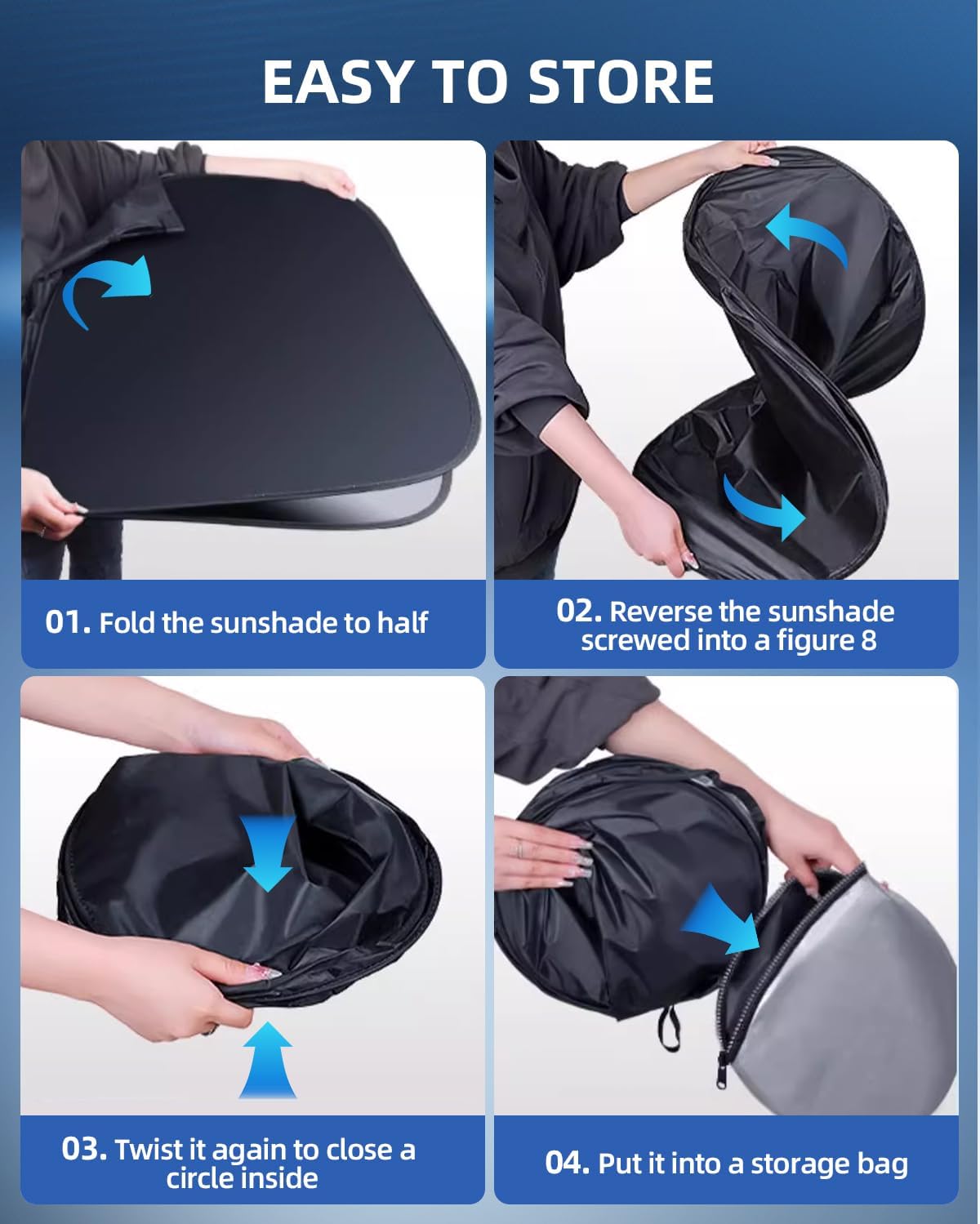 EASY TO STORE

01. Fold the sunshade to half

02. Reverse the sunshade screwed into a figure 8

03. Twist it again to close a circle inside

04. Put it into a storage bag