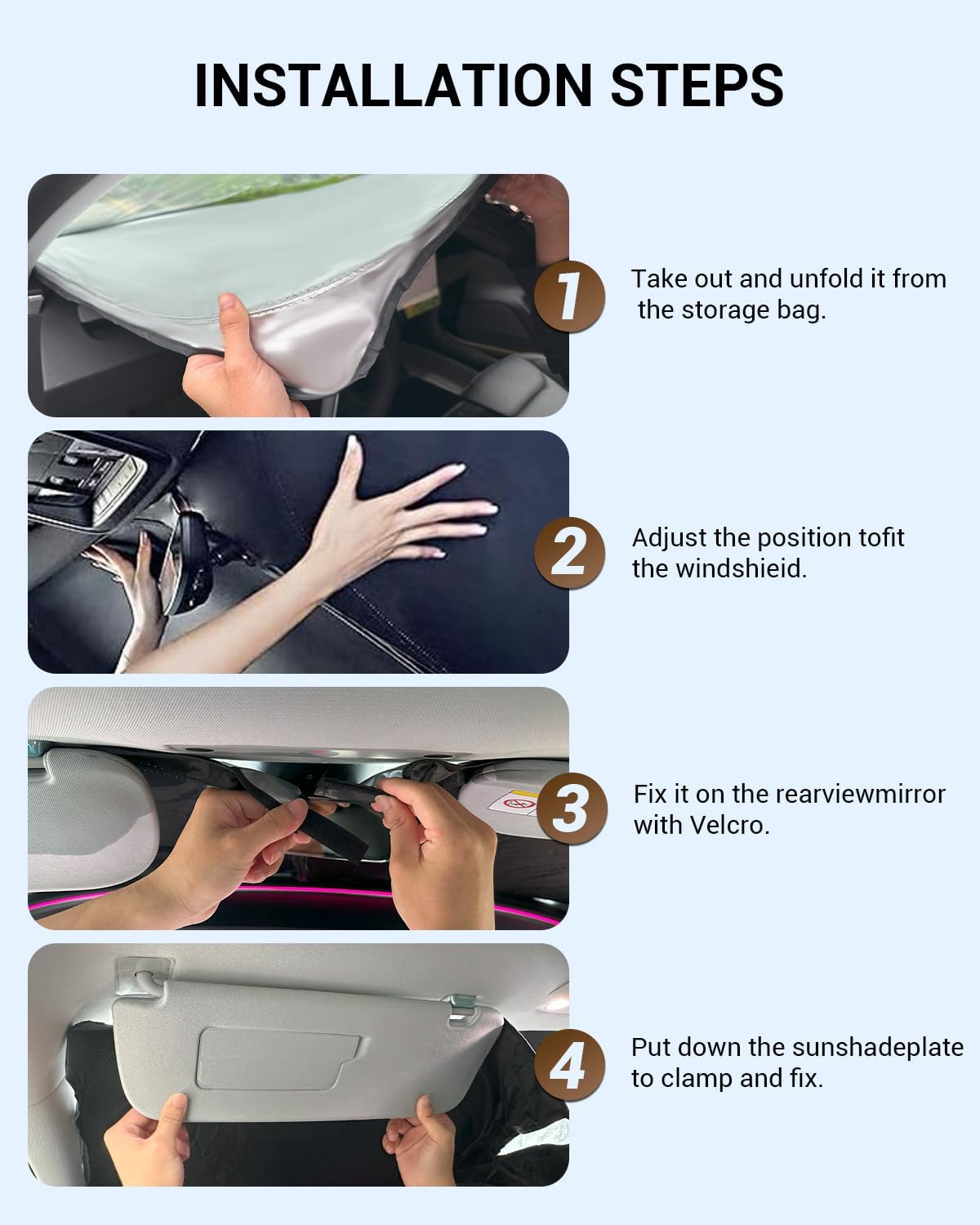 INSTALLATION STEPS

1

Take out and unfold it from the storage bag.

2

Adjust the position tofit the windshieid.

3

Fix it on the rearviewmirror with Velcro.

4

Put down the sunshadeplate to clamp and fix.