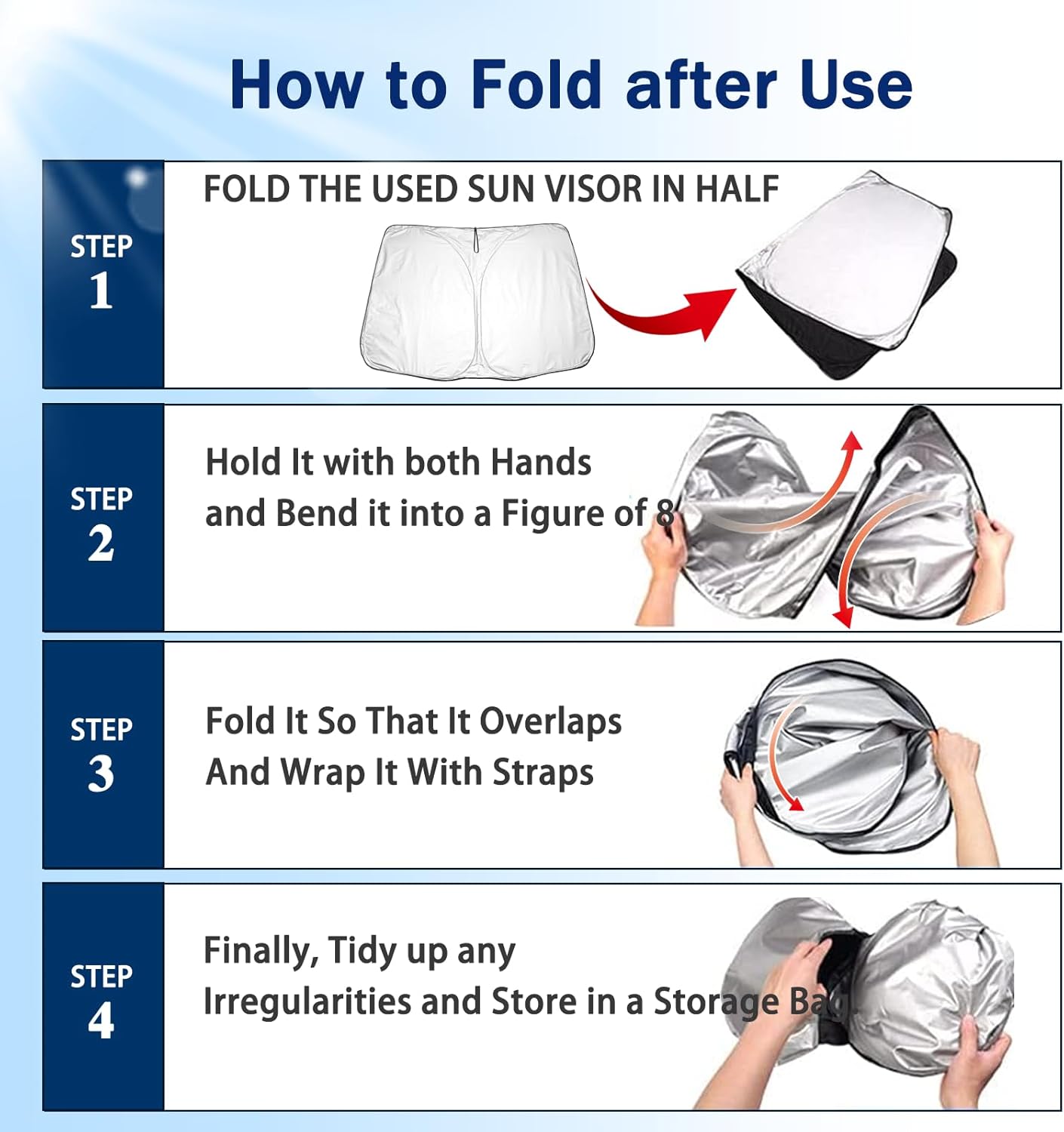 How to Fold after Use

STEP 1

FOLD THE USED SUN VISOR IN HALF

STEP 2

Hold It with both Hands and Bend it into a Figure of 8

STEP 3

Fold It So That It Overlaps And Wrap It With Straps

STEP 4

Finally, Tidy up any Irregularities and Store in a Storage Bag