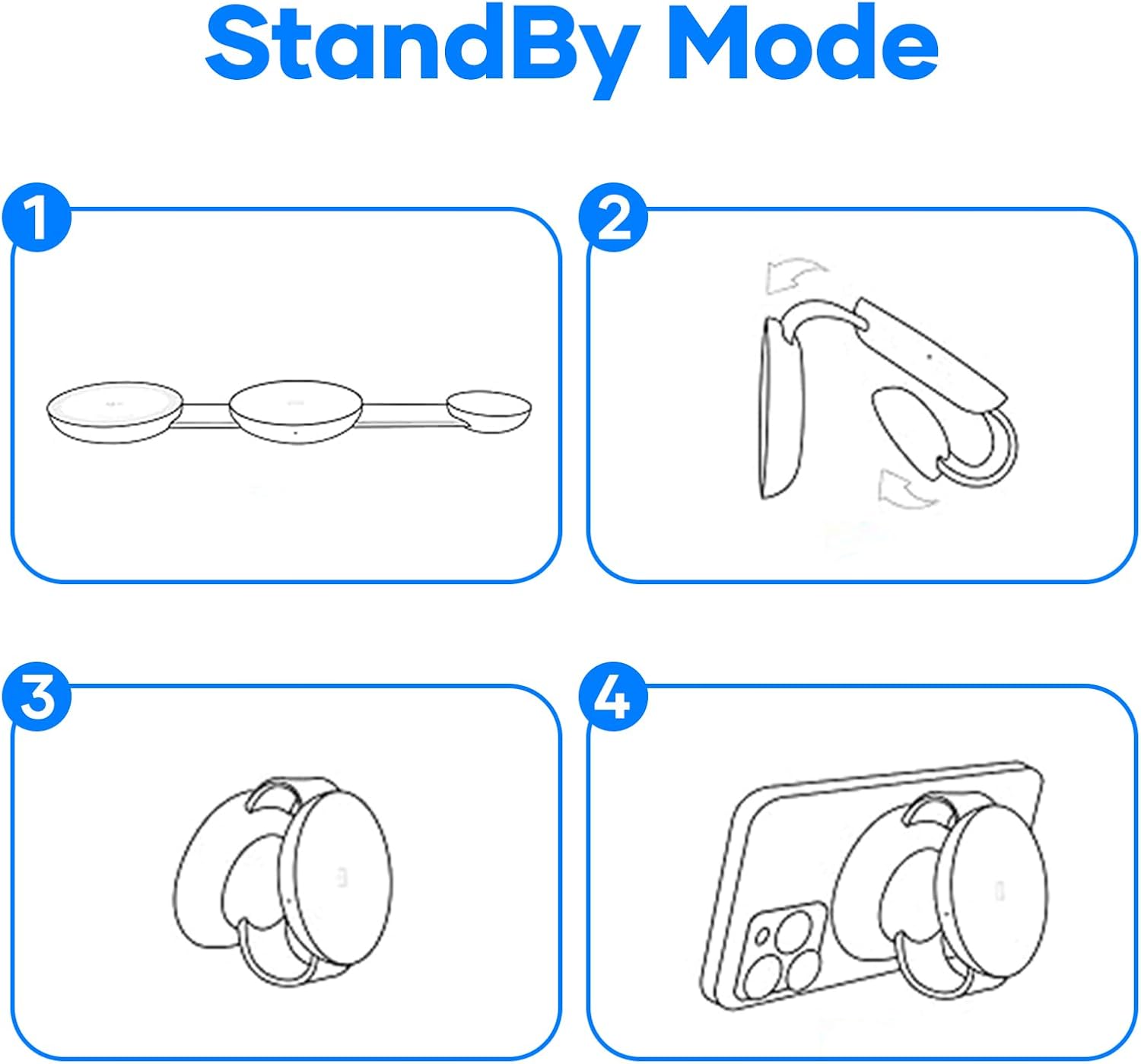 StandBy Mode

1

2

3

4