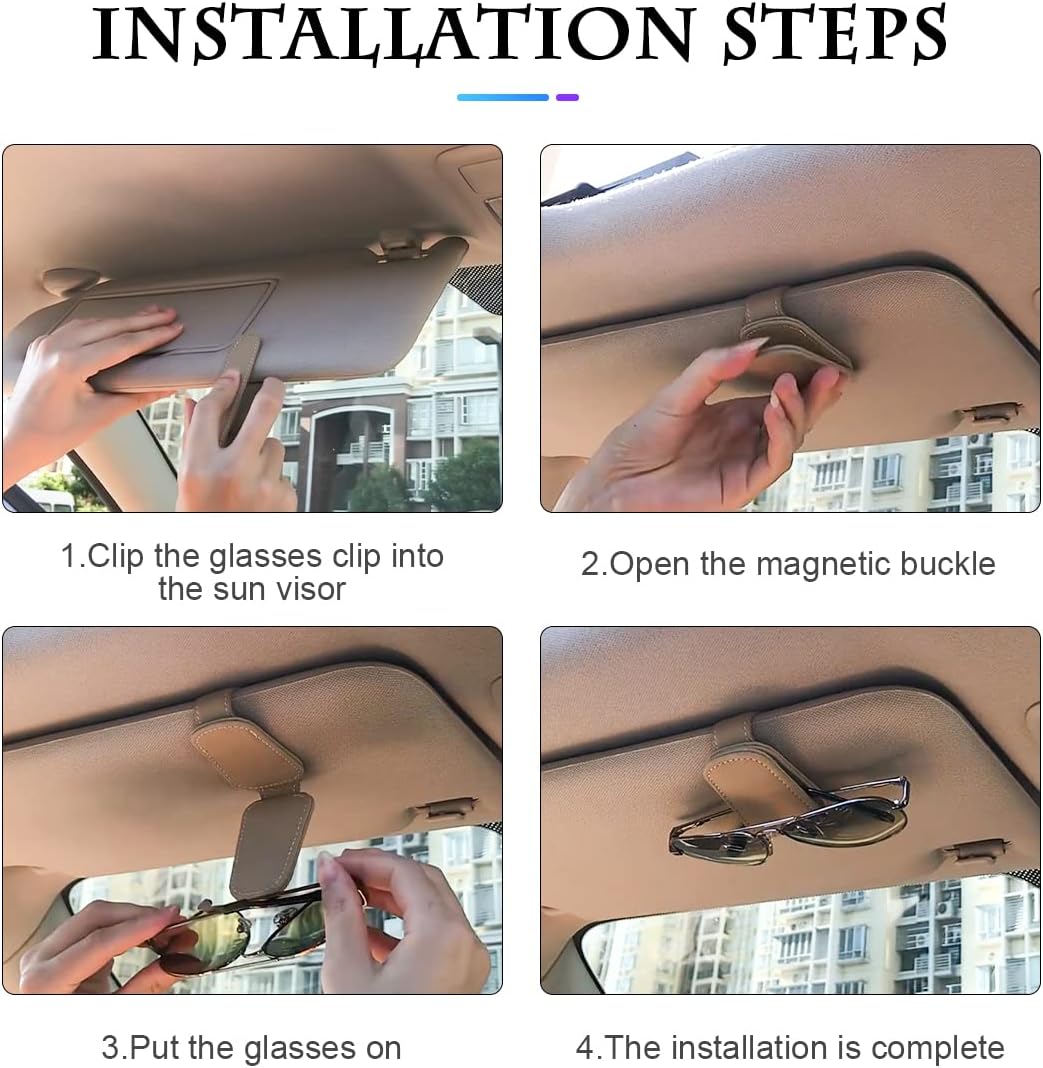 INSTALLATION STEPS

1.Clip the glasses clip into the sun visor

2.Open the magnetic buckle

3.Put the glasses on

4.The installation is complete