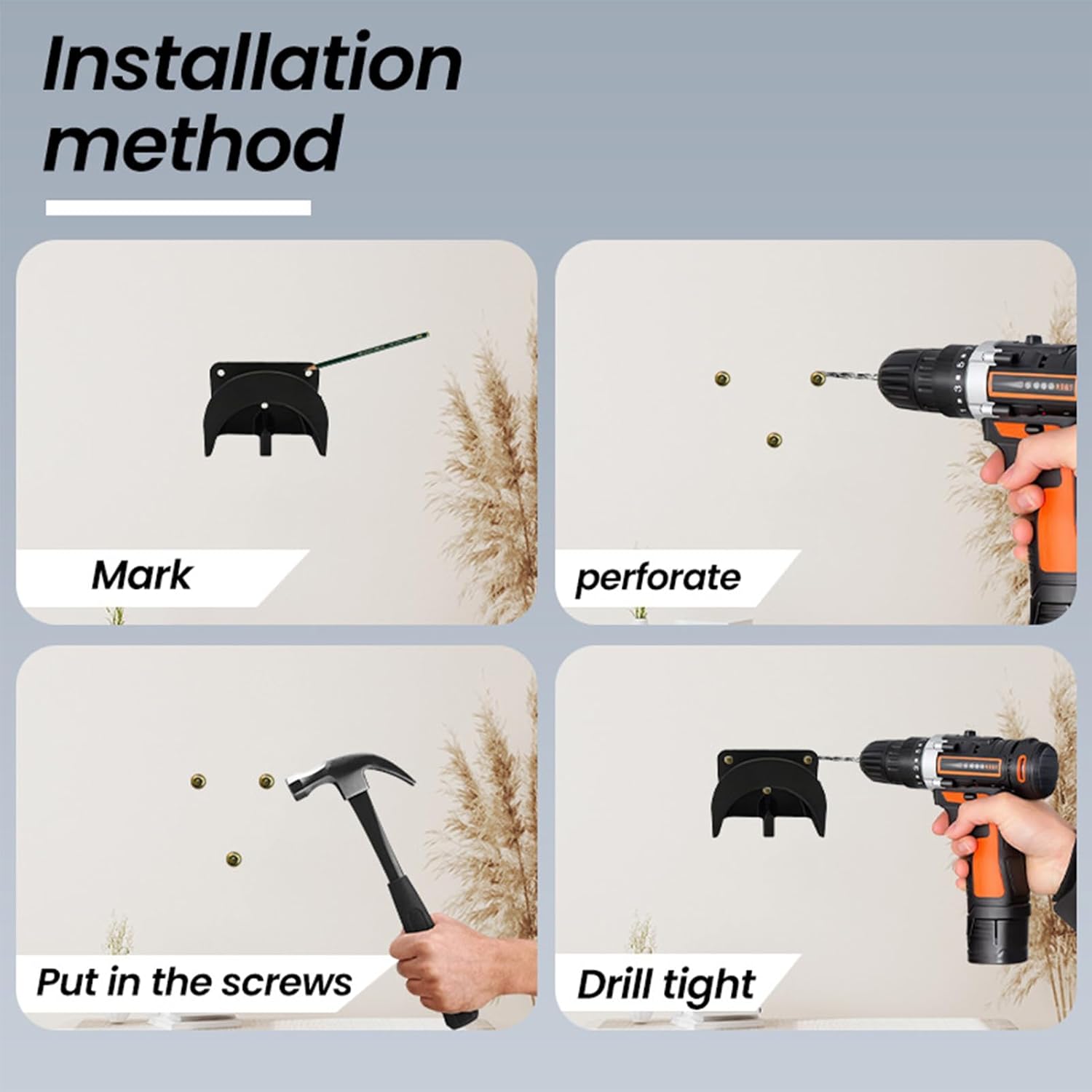 Installation method

Mark

perforate

Put in the screws

Drill tight