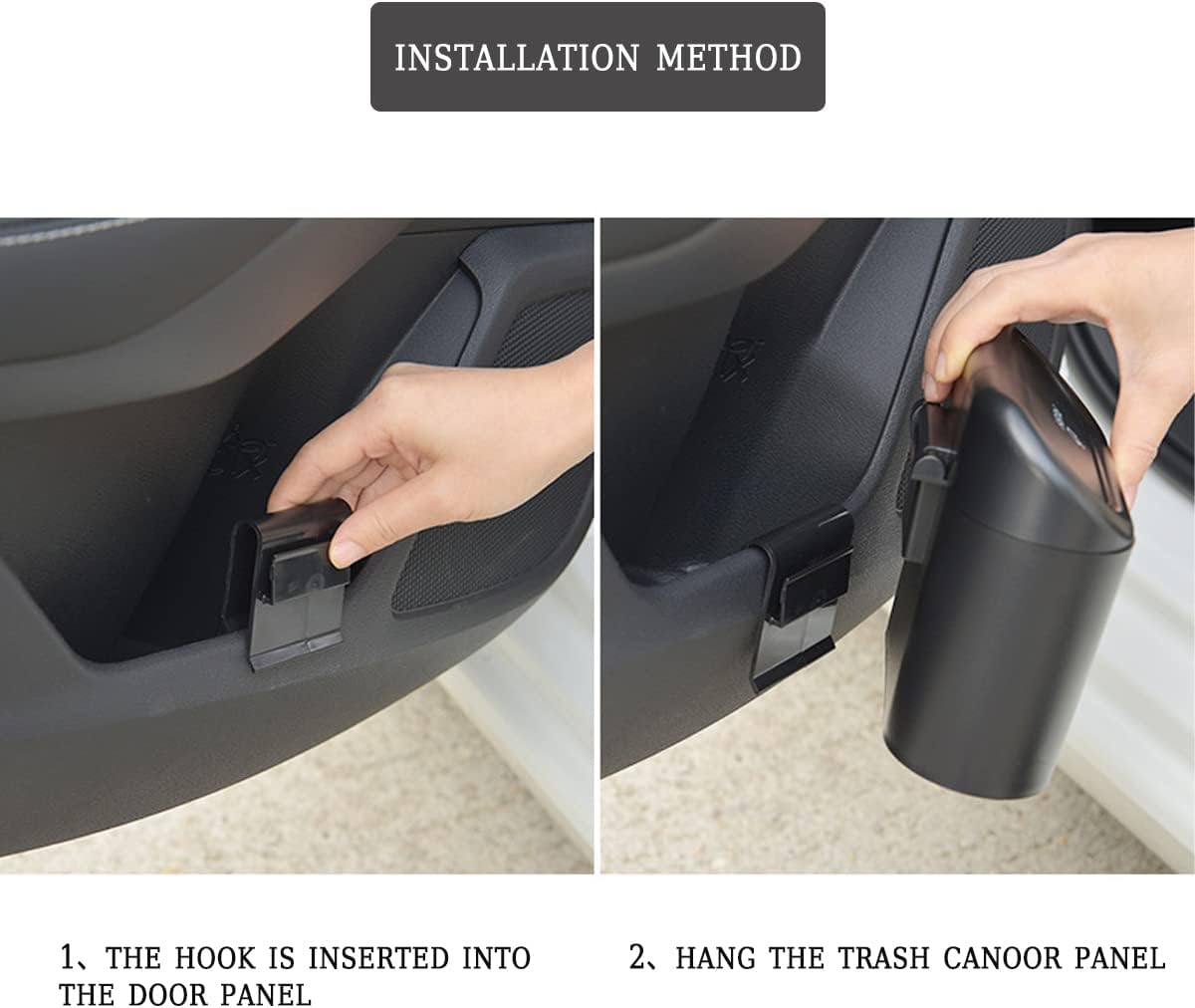 INSTALLATION METHOD

1、THE HOOK IS INSERTED INTO THE DOOR PANEL

2、HANG THE TRASH CANOOR PANEL