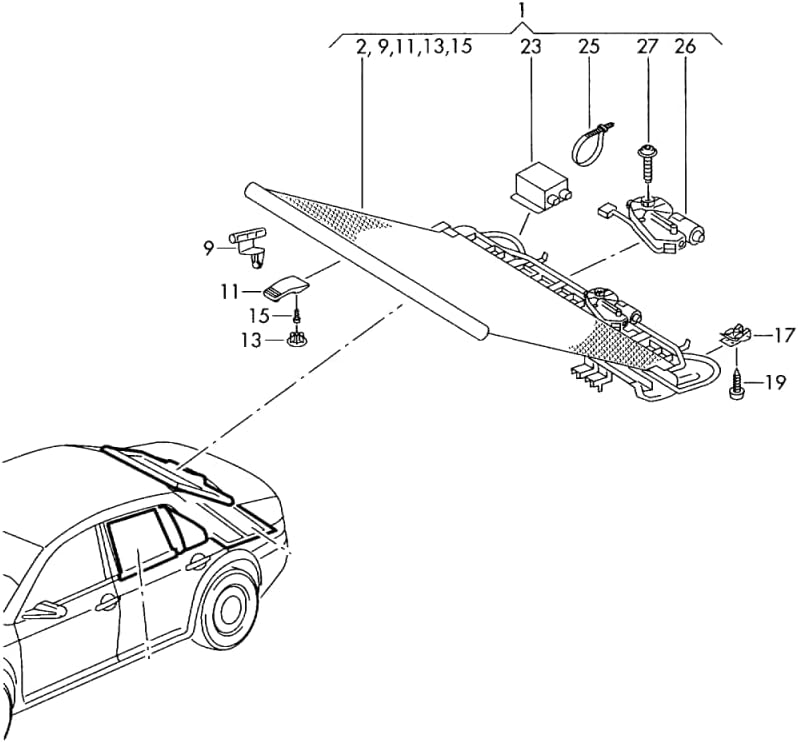 1
2, 9,11,13,15
23
25
27
26
9
11
15
13
17
19