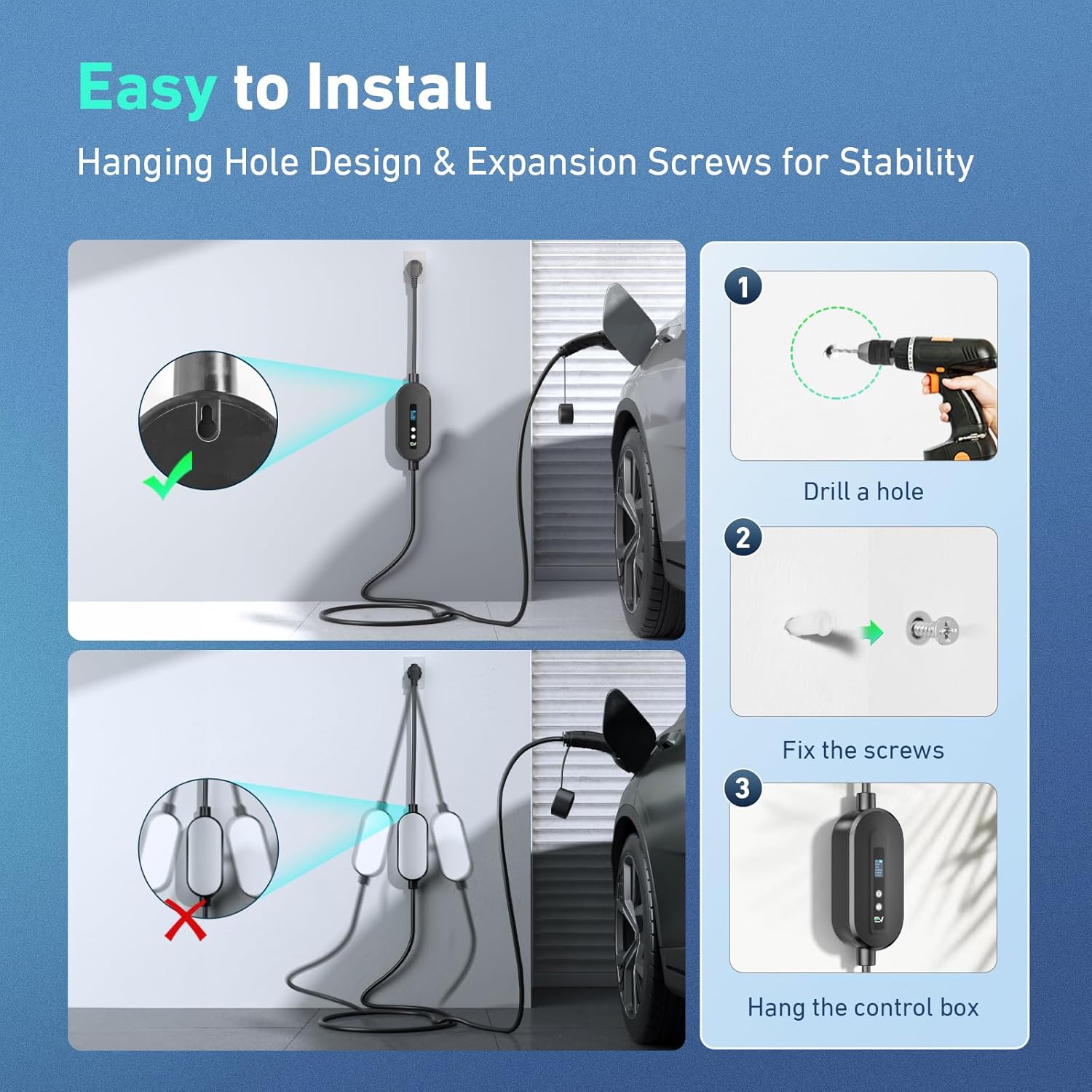 Easy to Install

Hanging Hole Design & Expansion Screws for Stability

1

Drill a hole

2

Fix the screws

3

Hang the control box