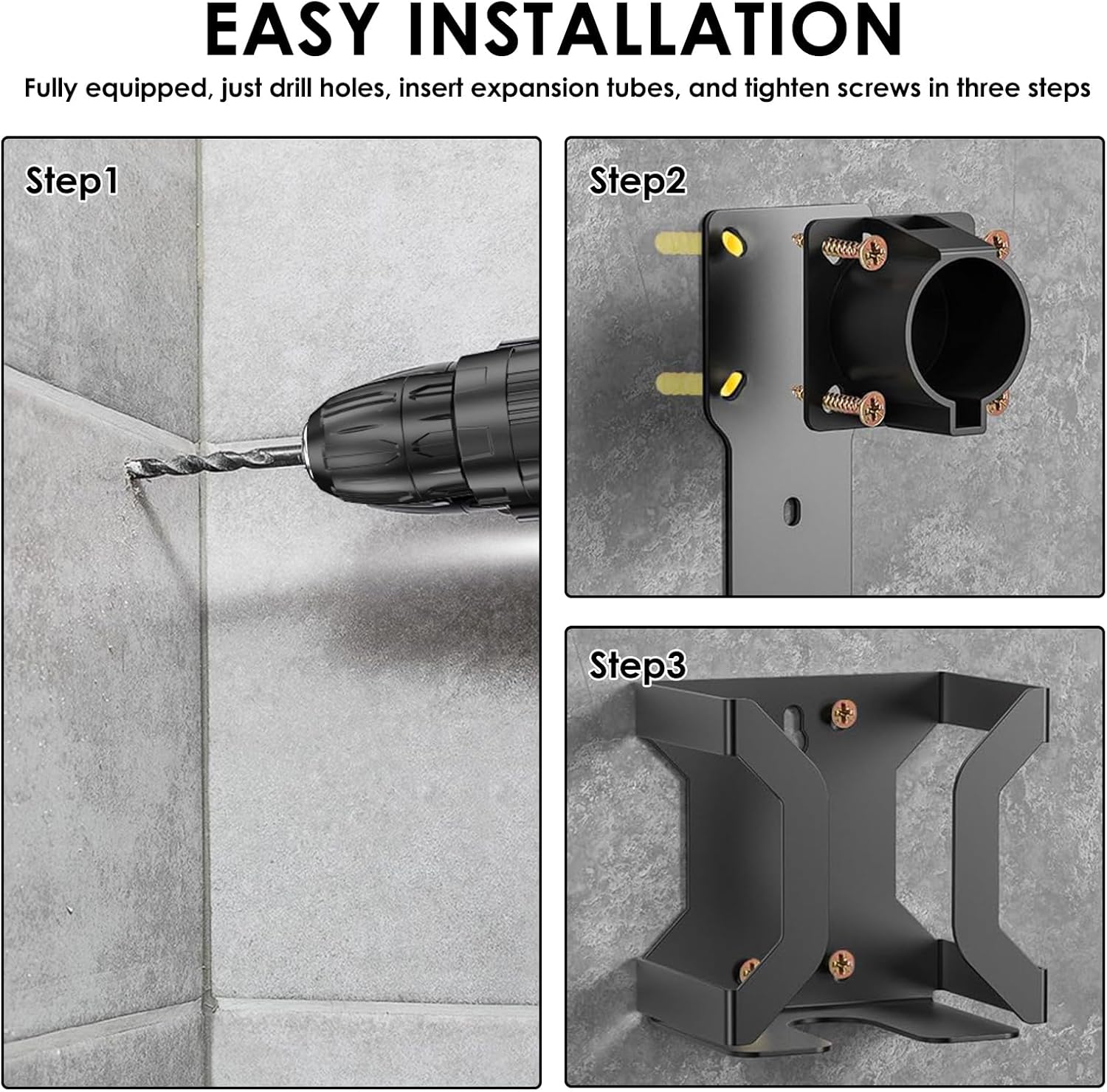 EASY INSTALLATION

Fully equipped, just drill holes, insert expansion tubes, and tighten screws in three steps

Step1

Step2

Step3