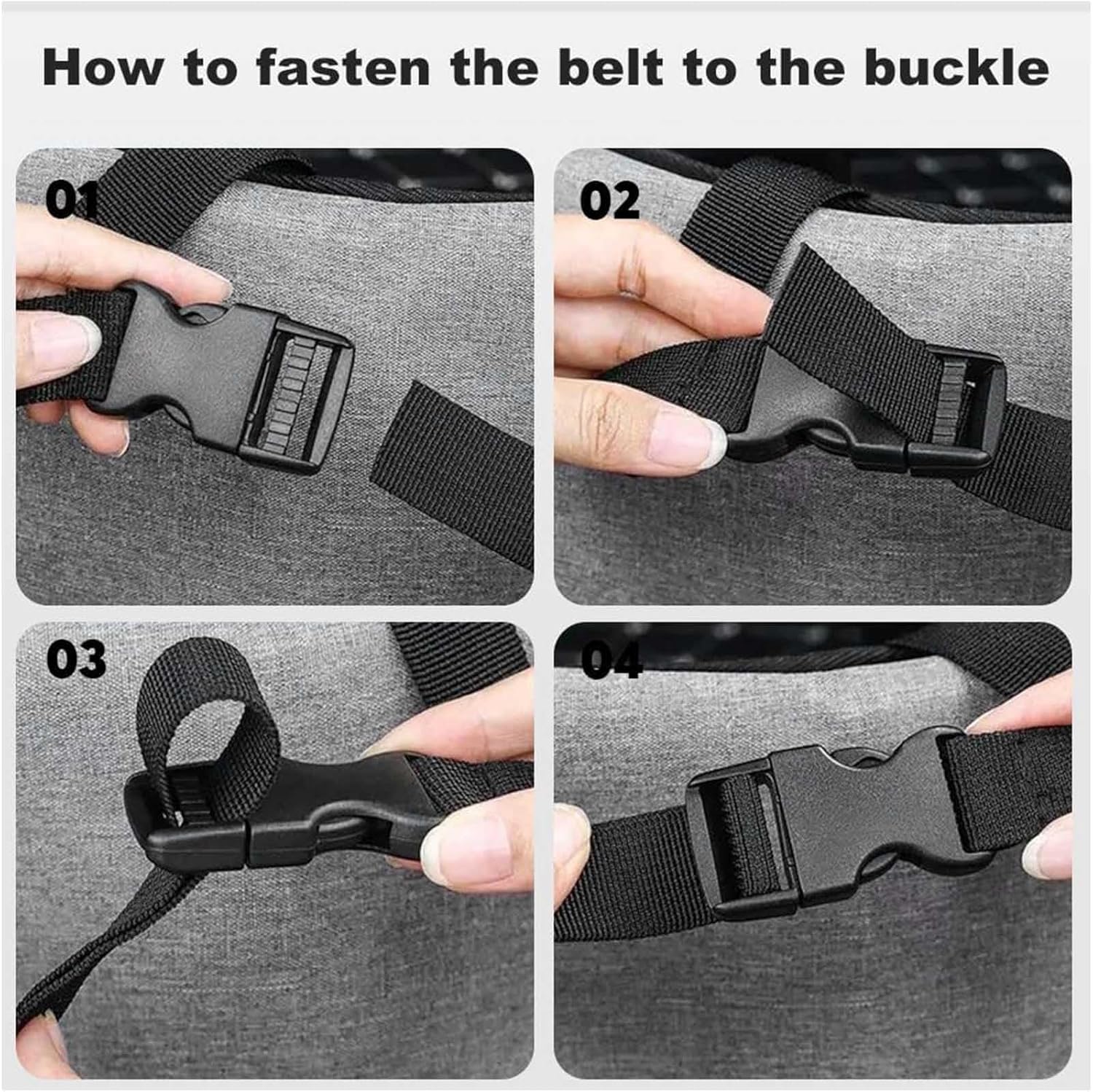 How to fasten the belt to the buckle

01

02

03

04