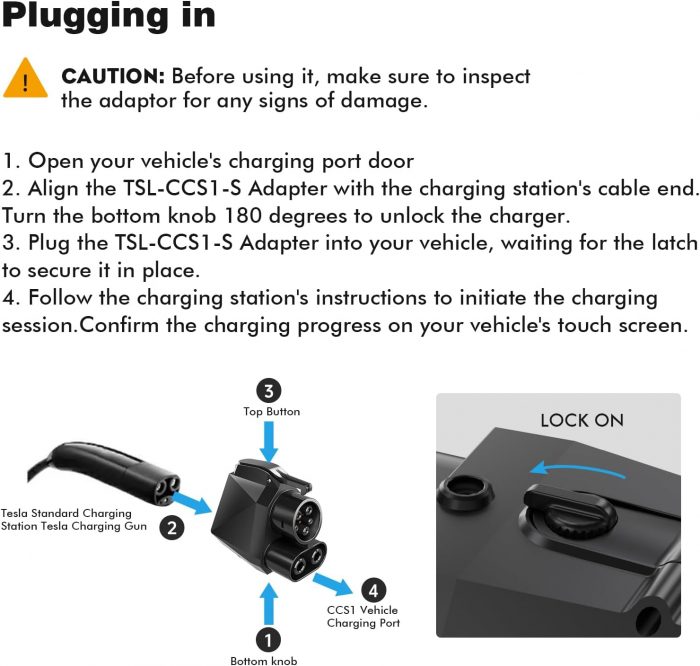 Plugging in

! CAUTION: Before using it, make sure to inspect the adaptor for any signs of damage.

1. Open your vehicle's charging port door
2. Align the TSL-CCS1-S Adapter with the charging station's cable end. Turn the bottom knob 180 degrees to unlock the charger.
3. Plug the TSL-CCS1-S Adapter into your vehicle, waiting for the latch to secure it in place.
4. Follow the charging station's instructions to initiate the charging session.Confirm the charging progress on your vehicle's touch screen.

3
Top Button

Tesla Standard Charging Station Tesla Charging Gun
2

4
CCS1 Vehicle Charging Port

1
Bottom knob

LOCK ON