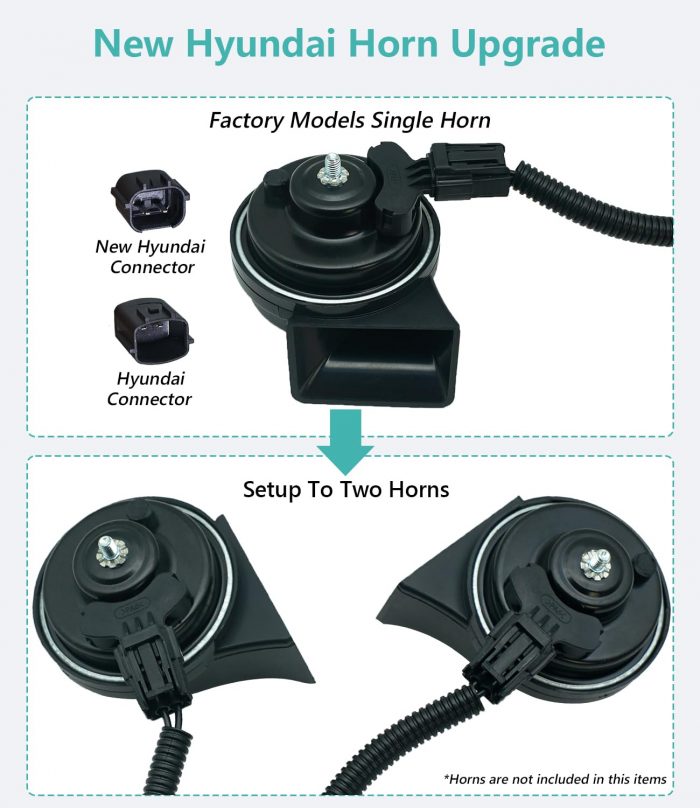 New Hyundai Horn Upgrade

Factory Models Single Horn

New Hyundai Connector

Hyundai Connector

Setup To Two Horns

*Horns are not included in this items