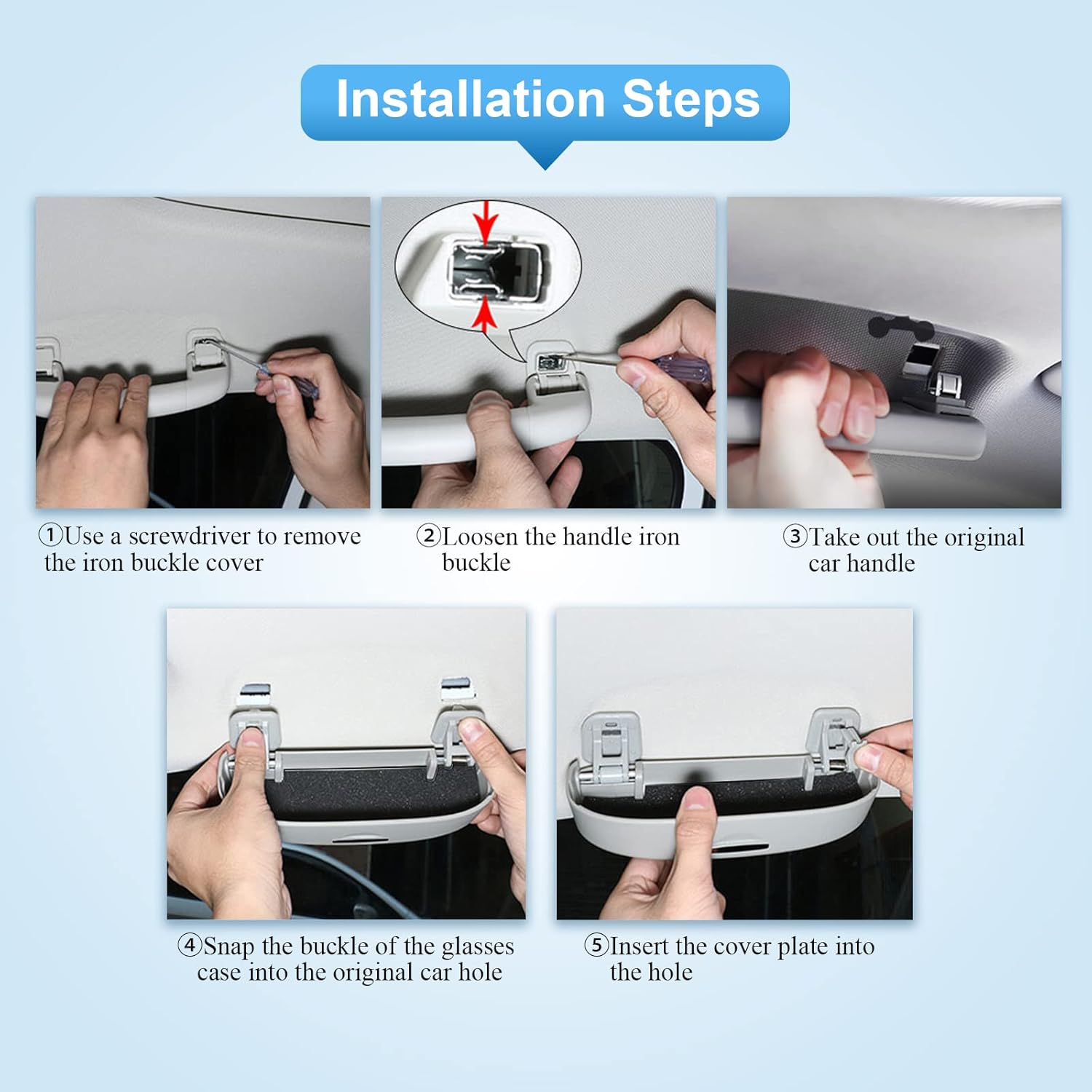 Installation Steps

①Use a screwdriver to remove the iron buckle cover

②Loosen the handle iron buckle

③Take out the original car handle

④Snap the buckle of the glasses case into the original car hole

⑤Insert the cover plate into the hole