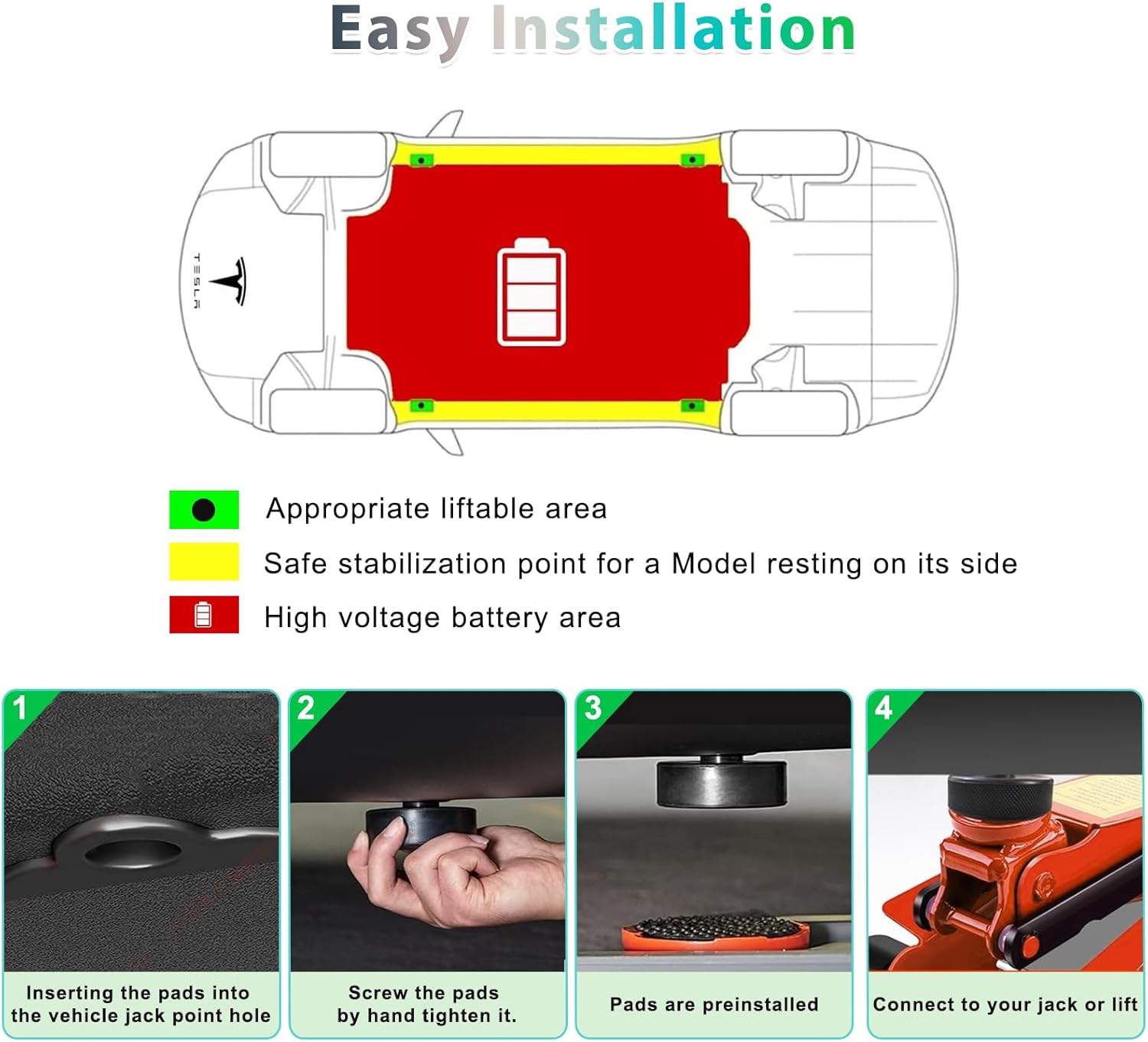 Easy Installation

TESLA

Appropriate liftable area

Safe stabilization point for a Model resting on its side

High voltage battery area

1
Inserting the pads into the vehicle jack point hole

2
Screw the pads by hand tighten it.

3
Pads are preinstalled

4
Connect to your jack or lift