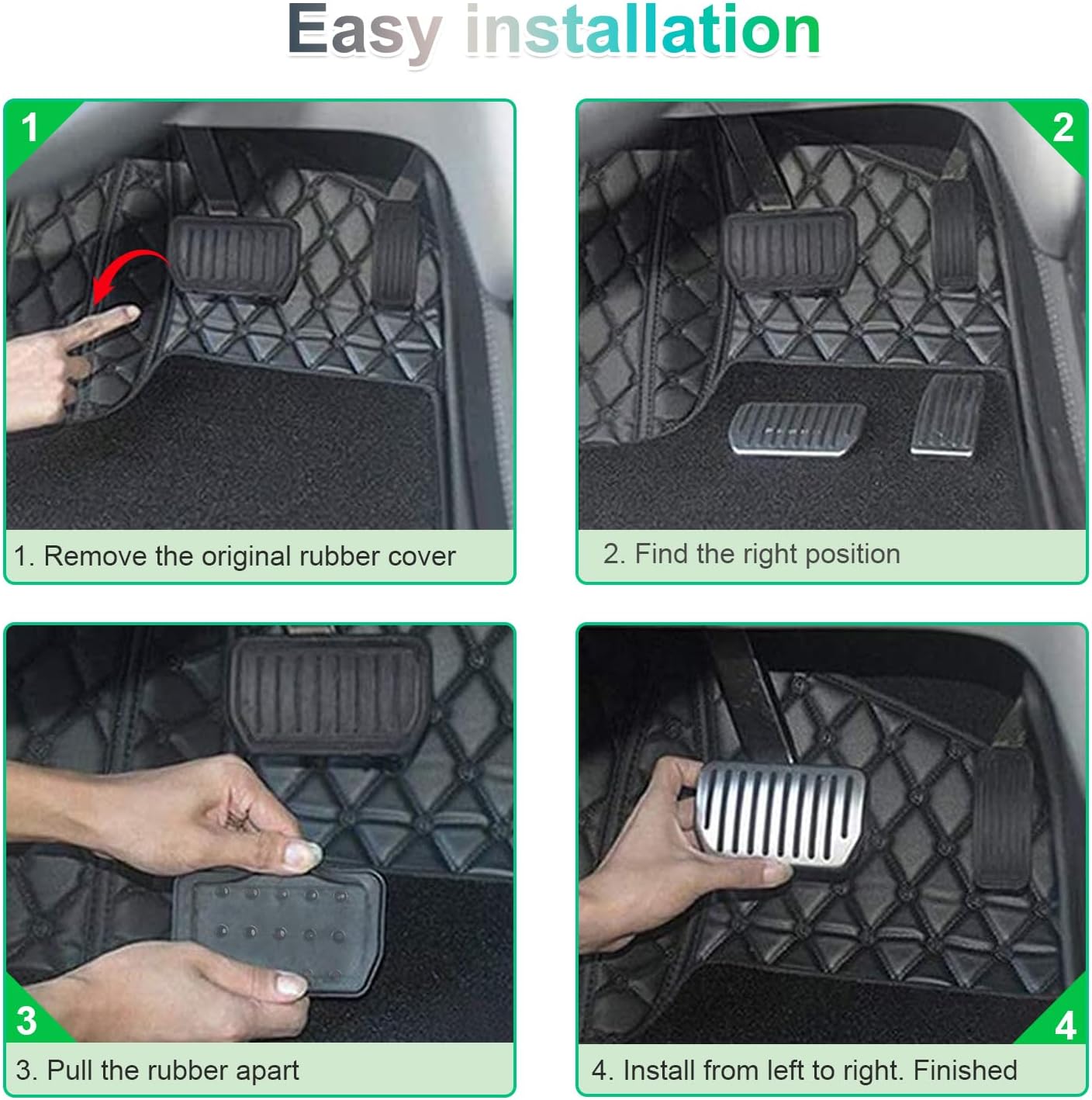 Easy installation

1

1. Remove the original rubber cover

2

2. Find the right position

3

3. Pull the rubber apart

4

4. Install from left to right. Finished