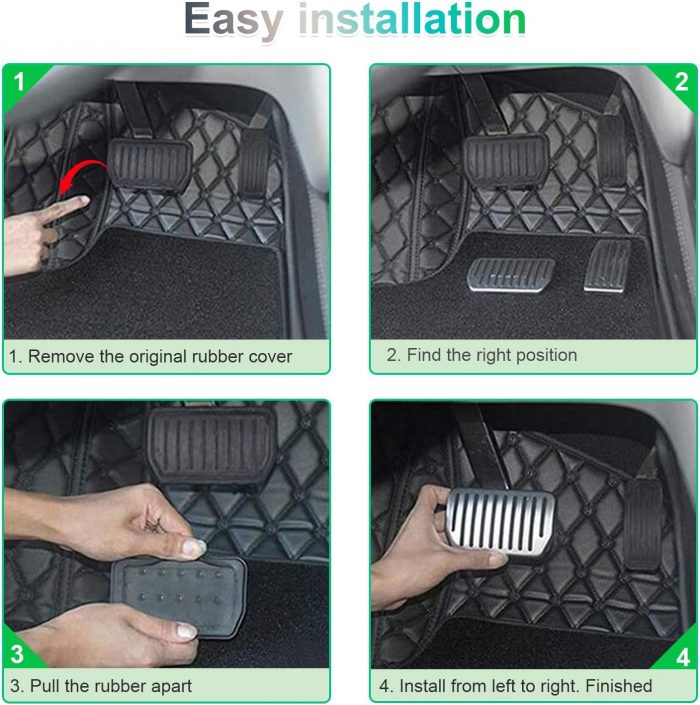 Easy installation

1

1. Remove the original rubber cover

2

2. Find the right position

3

3. Pull the rubber apart

4

4. Install from left to right. Finished