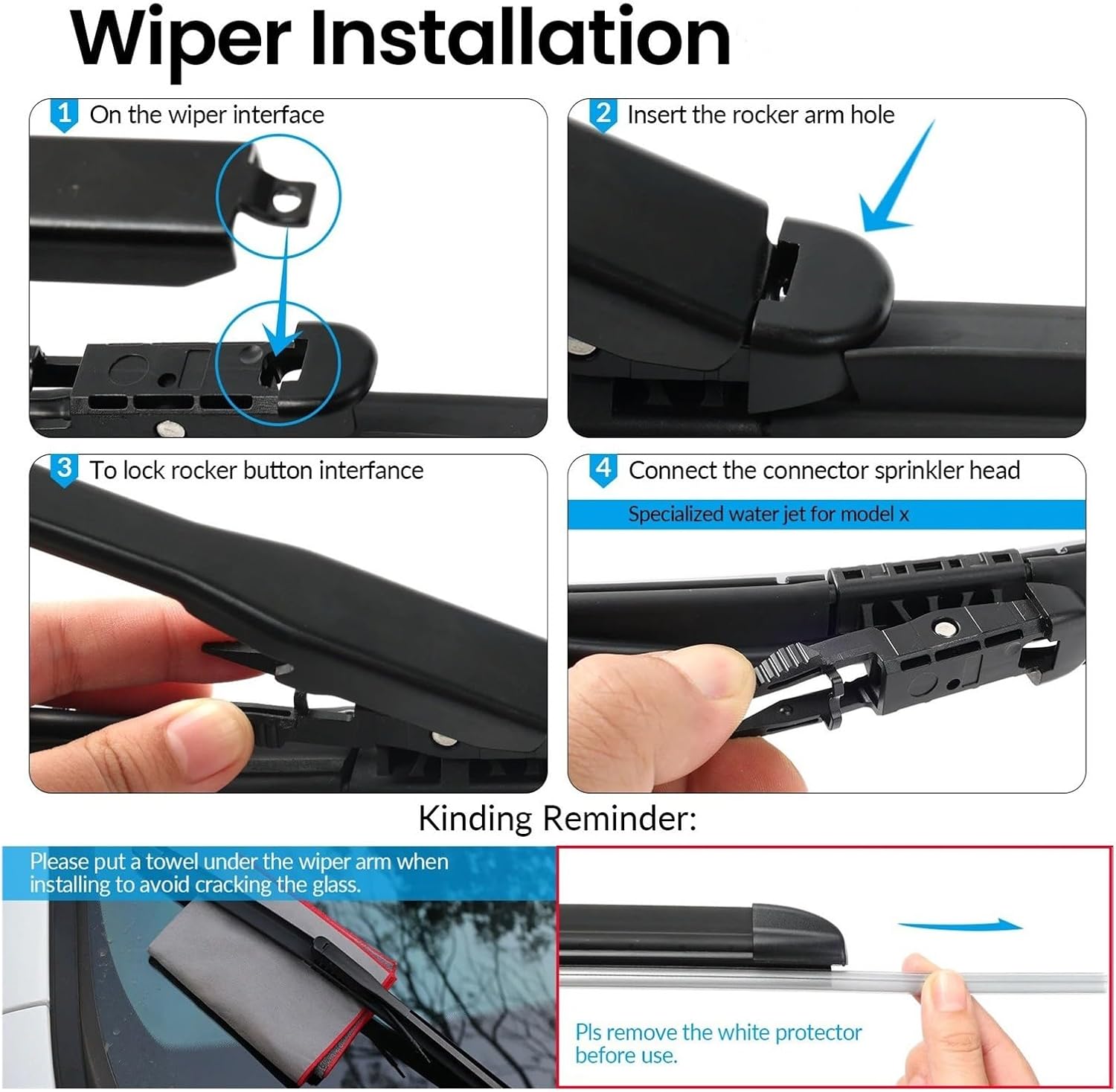 Wiper Installation

1 On the wiper interface

2 Insert the rocker arm hole

3 To lock rocker button interfance

4 Connect the connector sprinkler head

Specialized water jet for model x

Kinding Reminder:

Please put a towel under the wiper arm when installing to avoid cracking the glass.

Pls remove the white protector before use.