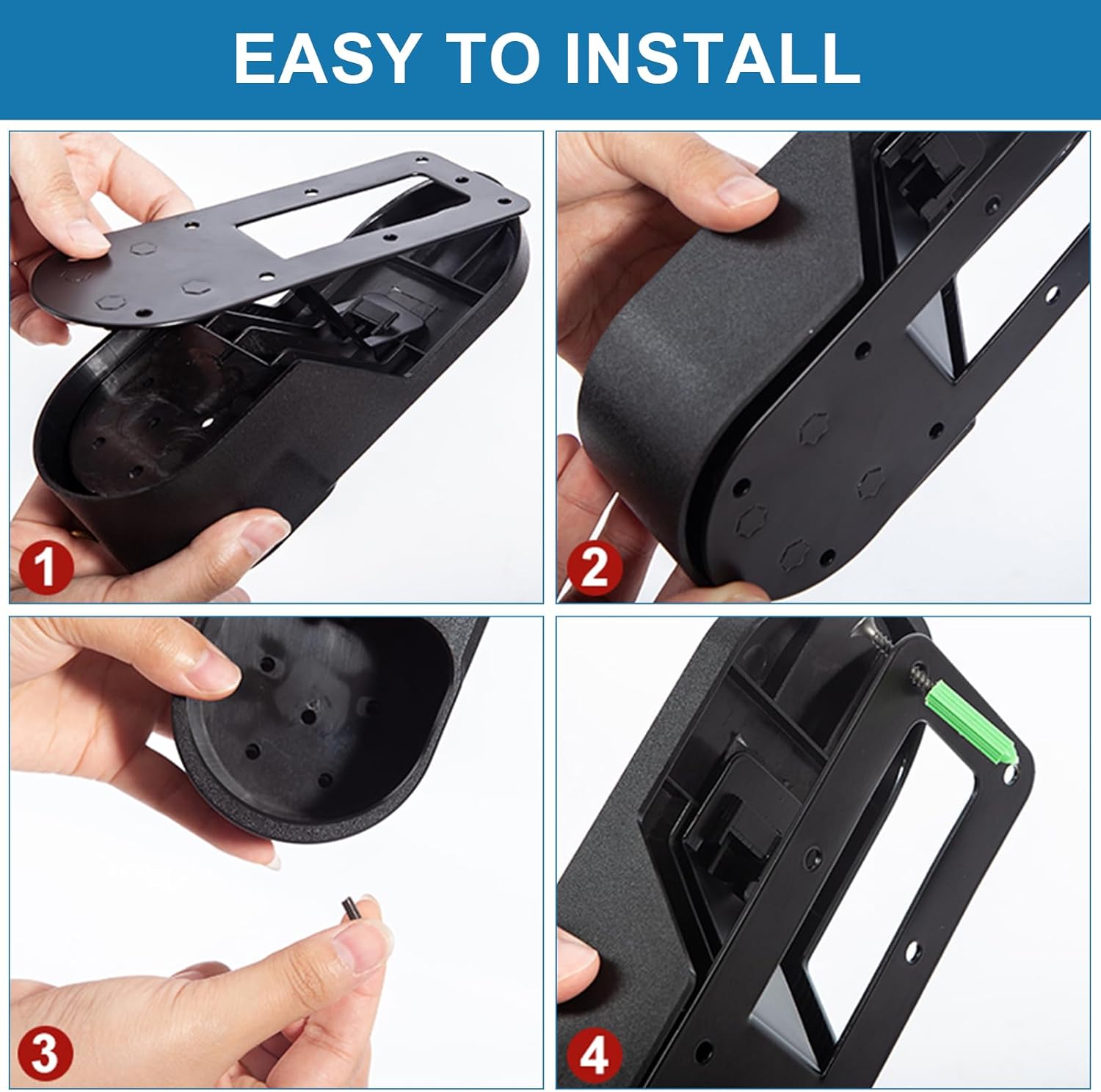 EASY TO INSTALL

1

2

3

4