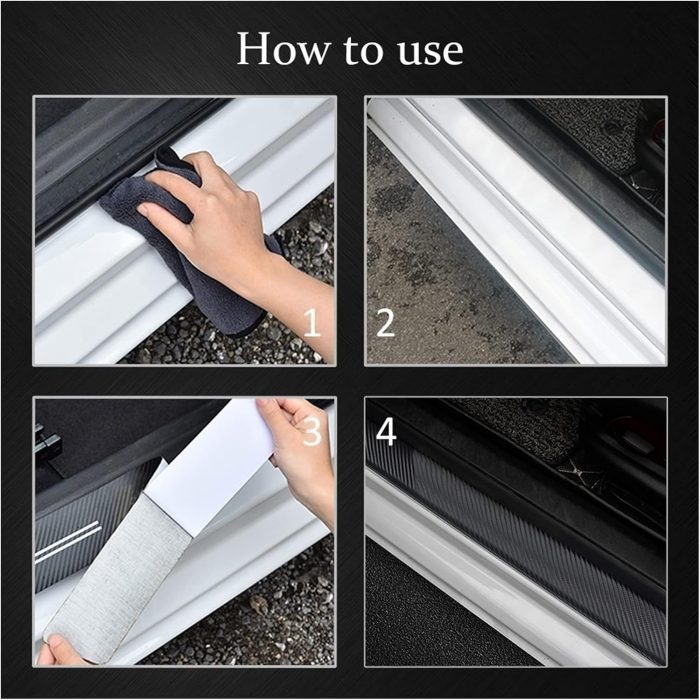 How to use

1

2

3

4