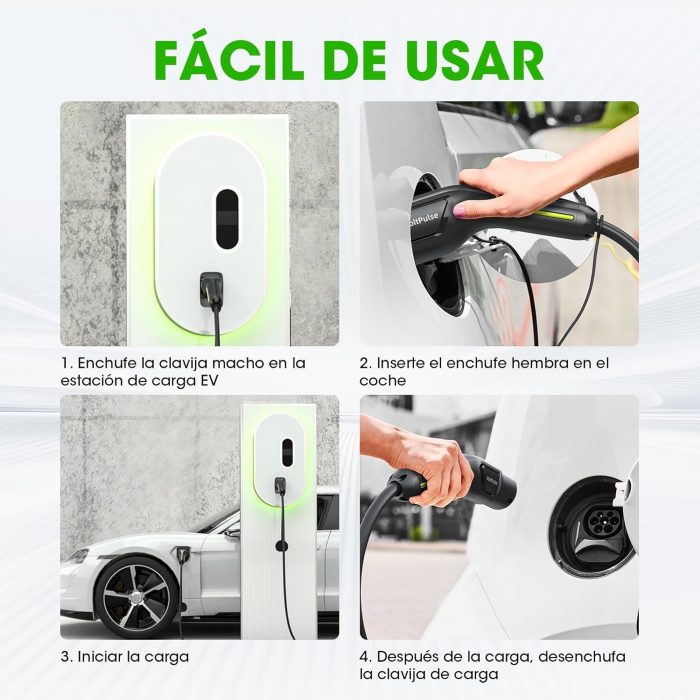 FÁCIL DE USAR

oltPulse

1. Enchufe la clavija macho en la estación de carga EV

2. Inserte el enchufe hembra en el coche

3. Iniciar la carga

4. Después de la carga, desenchufa la clavija de carga