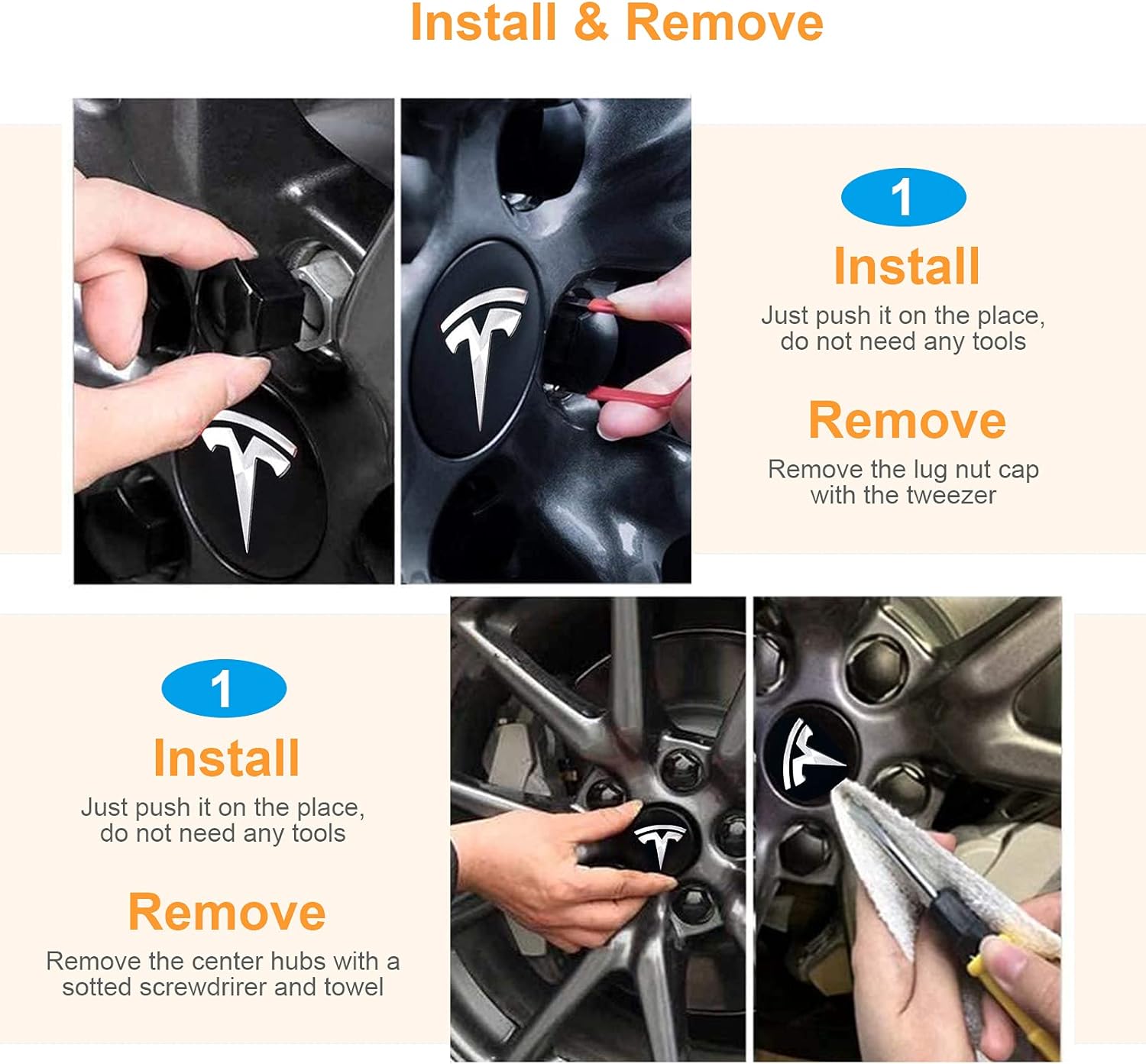 Install & Remove

1

Install

Just push it on the place, do not need any tools

Remove

Remove the lug nut cap with the tweezer

1

Install

Just push it on the place, do not need any tools

Remove

Remove the center hubs with a sotted screwdrirer and towel