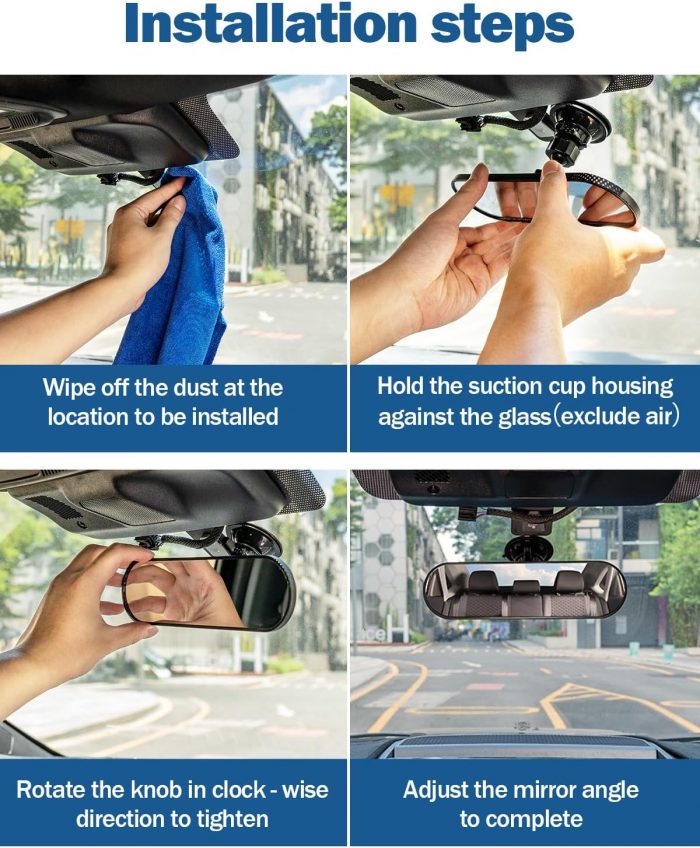 Installation steps

Wipe off the dust at the location to be installed

Hold the suction cup housing against the glass(exclude air)

Rotate the knob in clock - wise direction to tighten

Adjust the mirror angle to complete