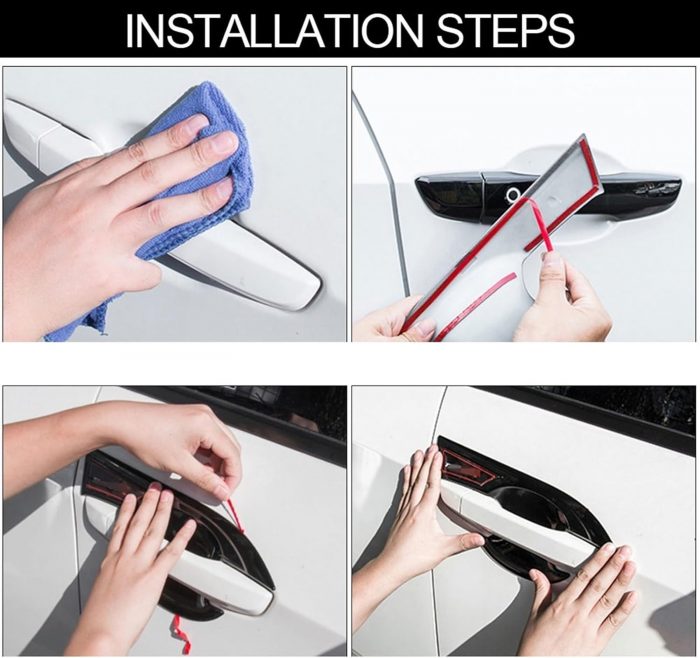 INSTALLATION STEPS