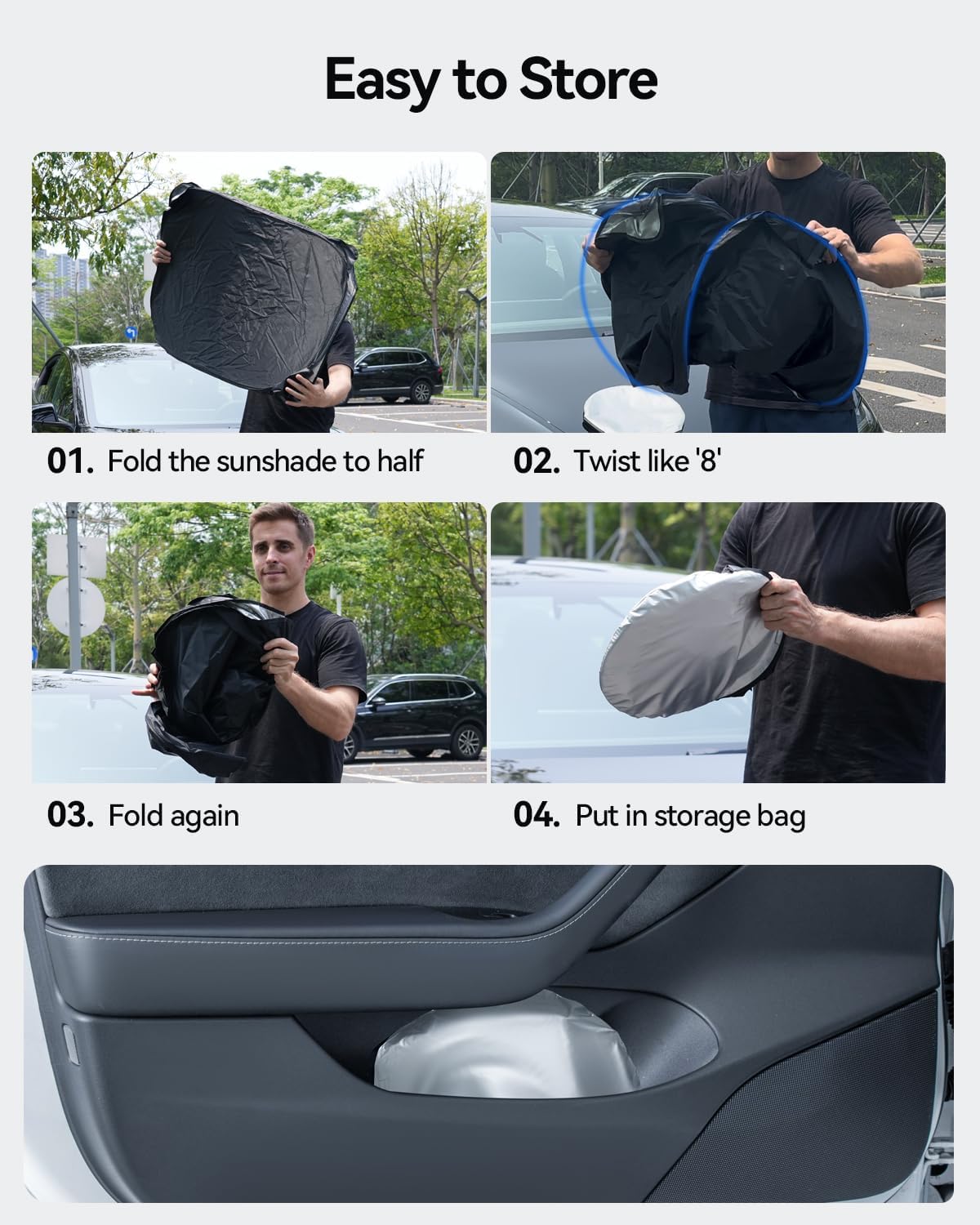 Easy to Store

01. Fold the sunshade to half

02. Twist like '8'

03. Fold again

04. Put in storage bag