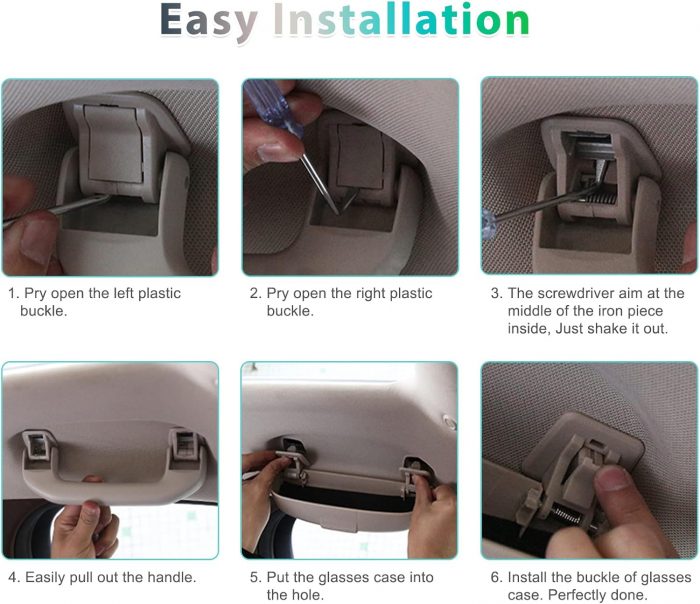 Easy Installation

1. Pry open the left plastic buckle.

2. Pry open the right plastic buckle.

3. The screwdriver aim at the middle of the iron piece inside, Just shake it out.

4. Easily pull out the handle.

5. Put the glasses case into the hole.

6. Install the buckle of glasses case. Perfectly done.