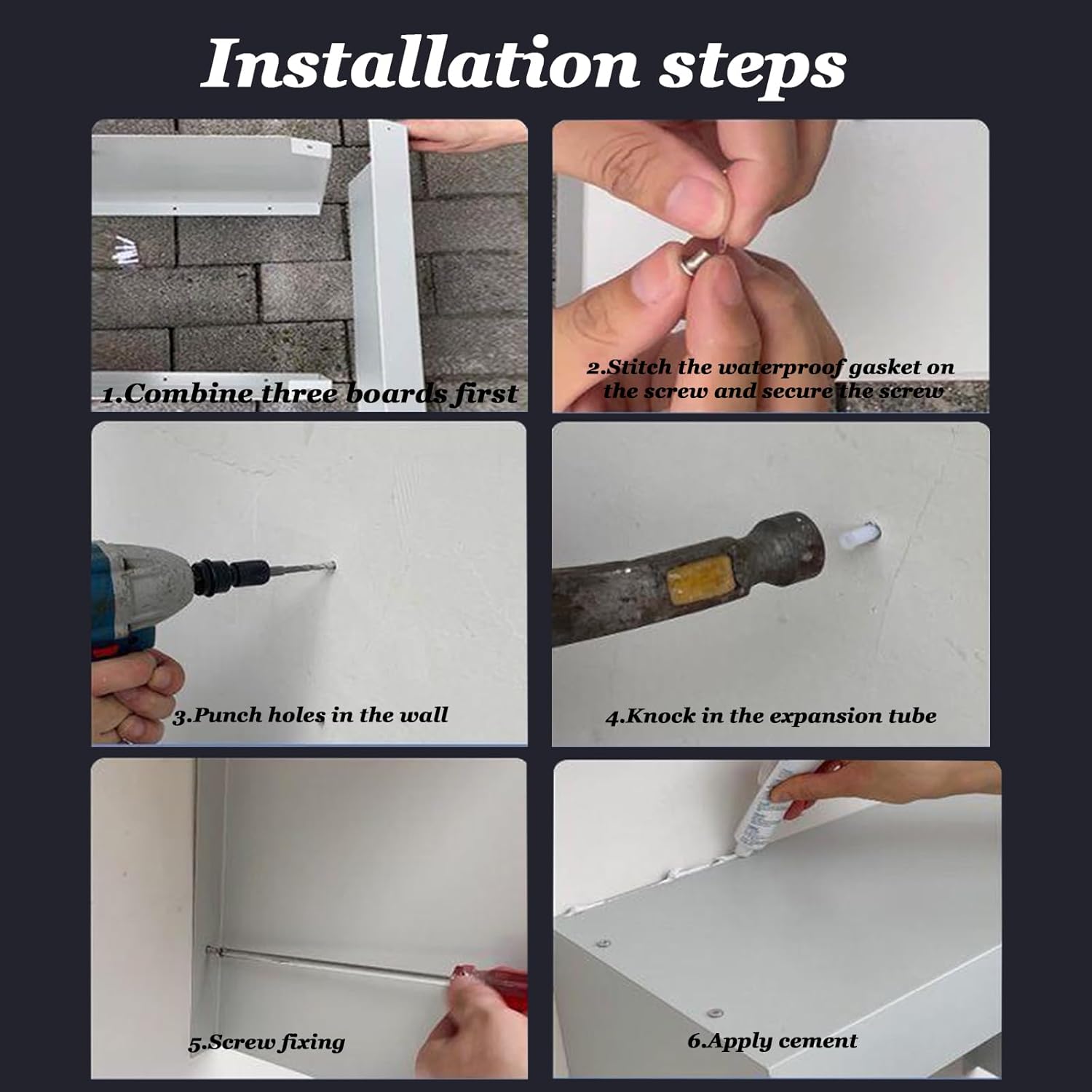 Installation steps

1.Combine three boards first

2.Stitch the waterproof gasket on the screw and secure the screw

3.Punch holes in the wall

4.Knock in the expansion tube

5.Screw fixing

6.Apply cement