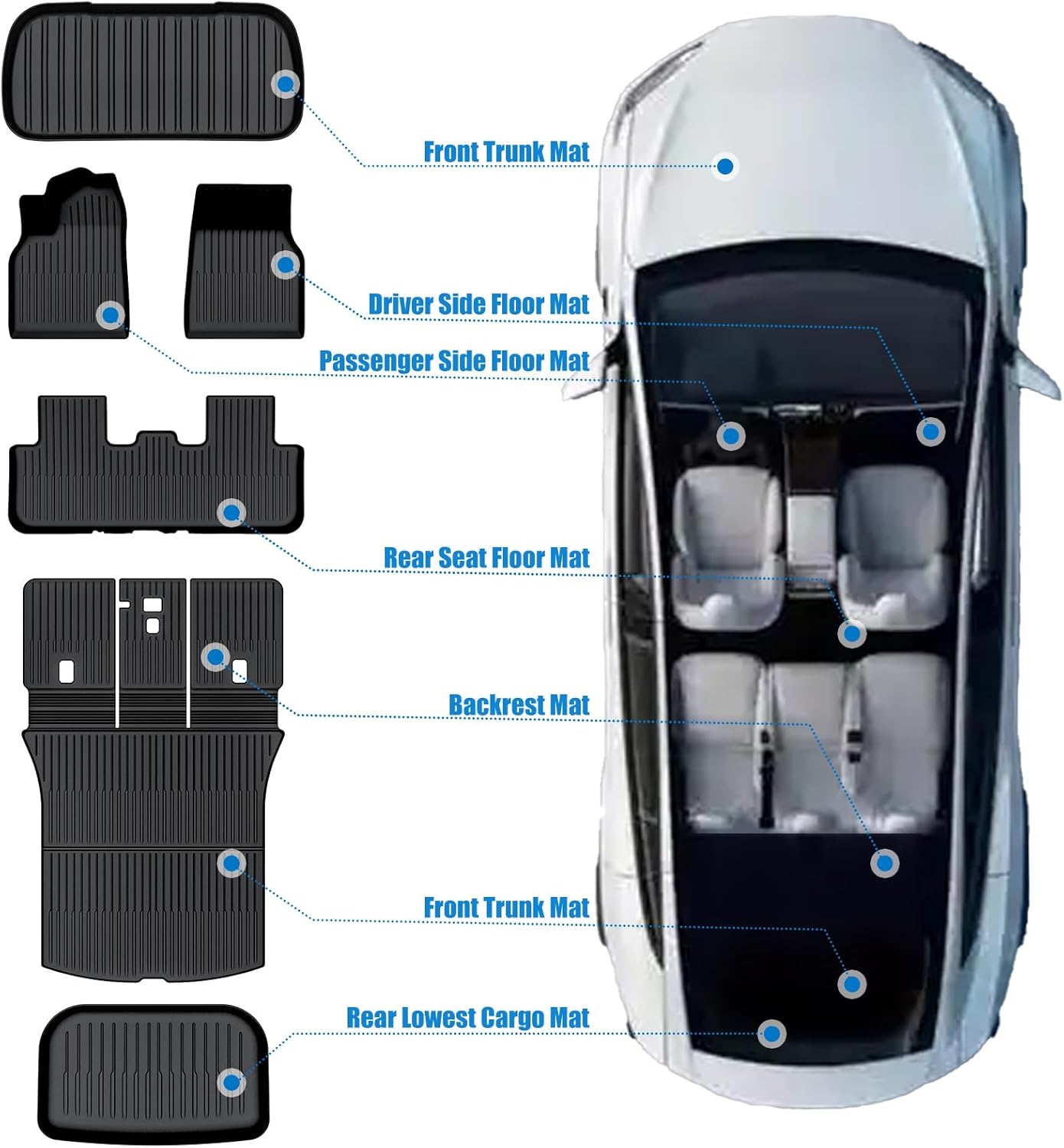 Front Trunk Mat

Driver Side Floor Mat

Passenger Side Floor Mat

Rear Seat Floor Mat

Backrest Mat

Front Trunk Mat

Rear Lowest Cargo Mat