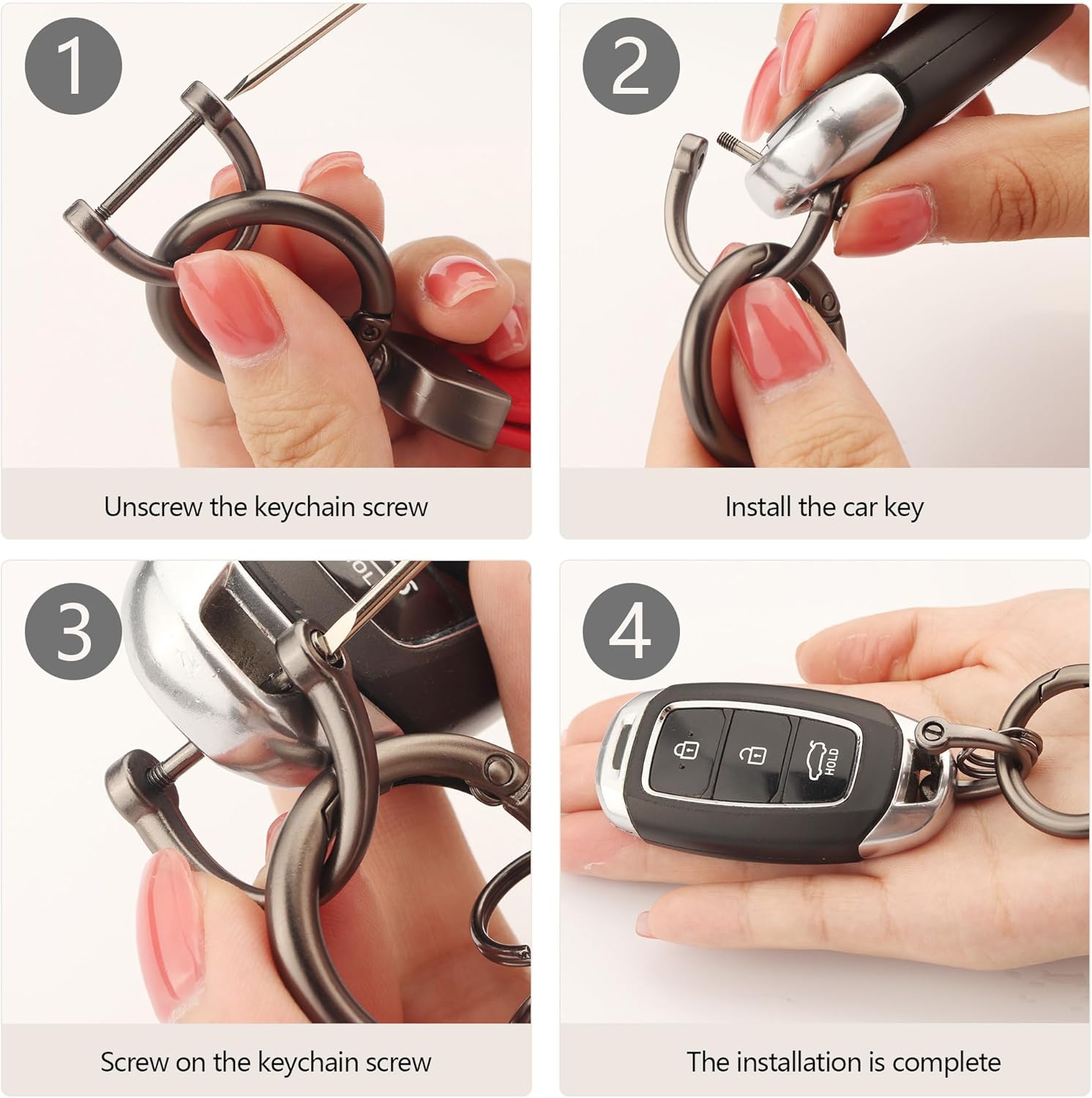 1

Unscrew the keychain screw

2

Install the car key

3

Screw on the keychain screw

4

HOLD

The installation is complete