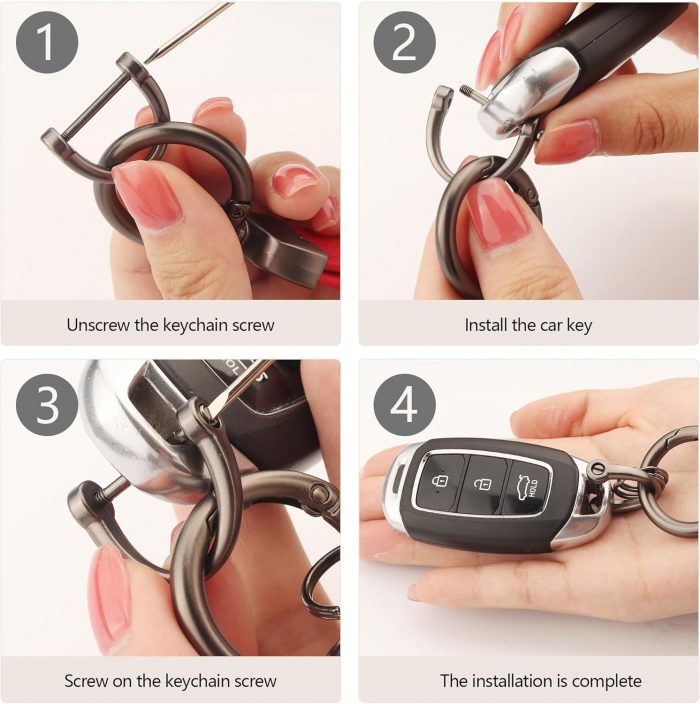 1

Unscrew the keychain screw

2

Install the car key

3

Screw on the keychain screw

4

HOLD

The installation is complete