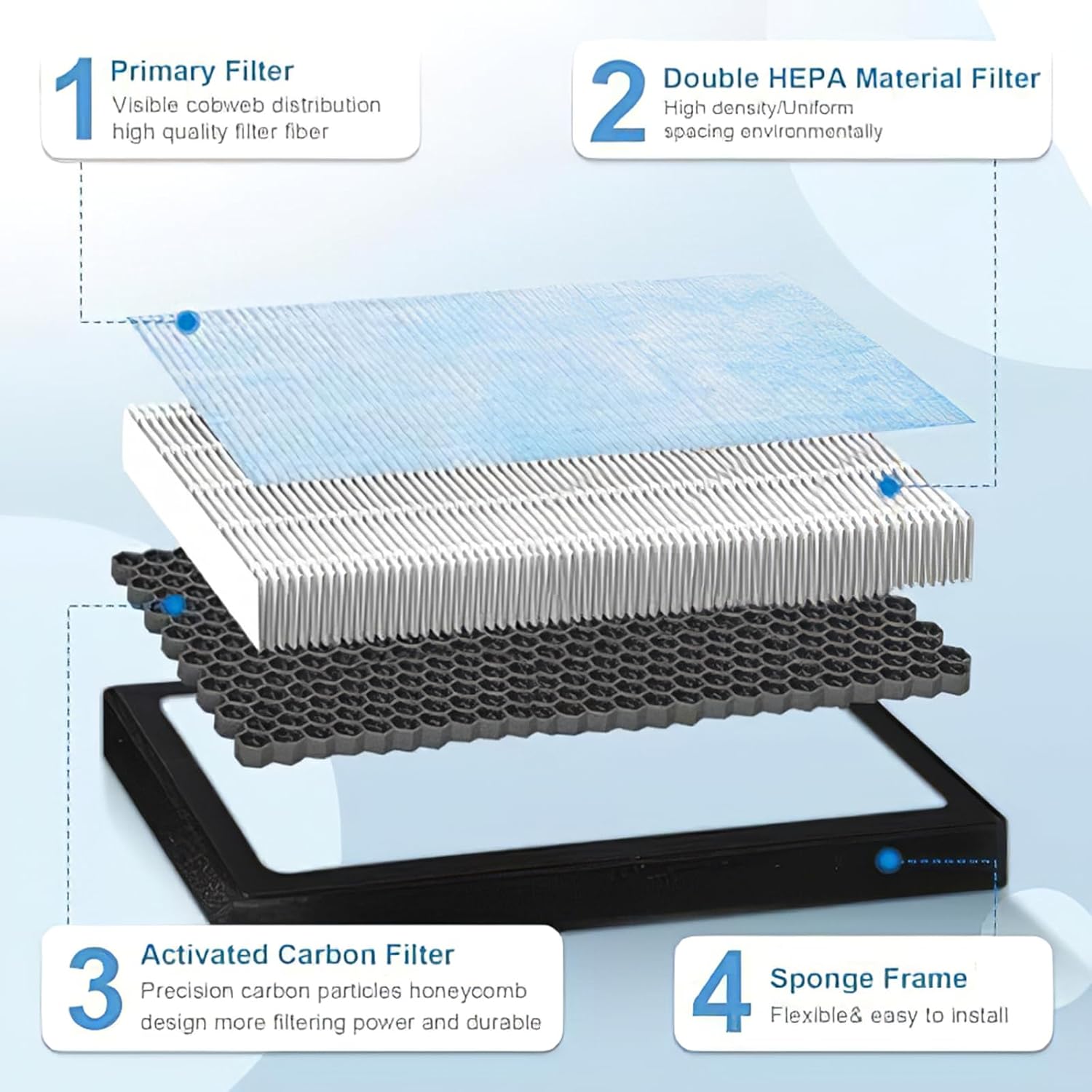 1 Primary Filter
Visible cobweb distribution high quality filter fiber

2 Double HEPA Material Filter
High density/Uniform spacing environmentally

3 Activated Carbon Filter
Precision carbon particles honeycomb design more filtering power and durable

4 Sponge Frame
Flexible& easy to install