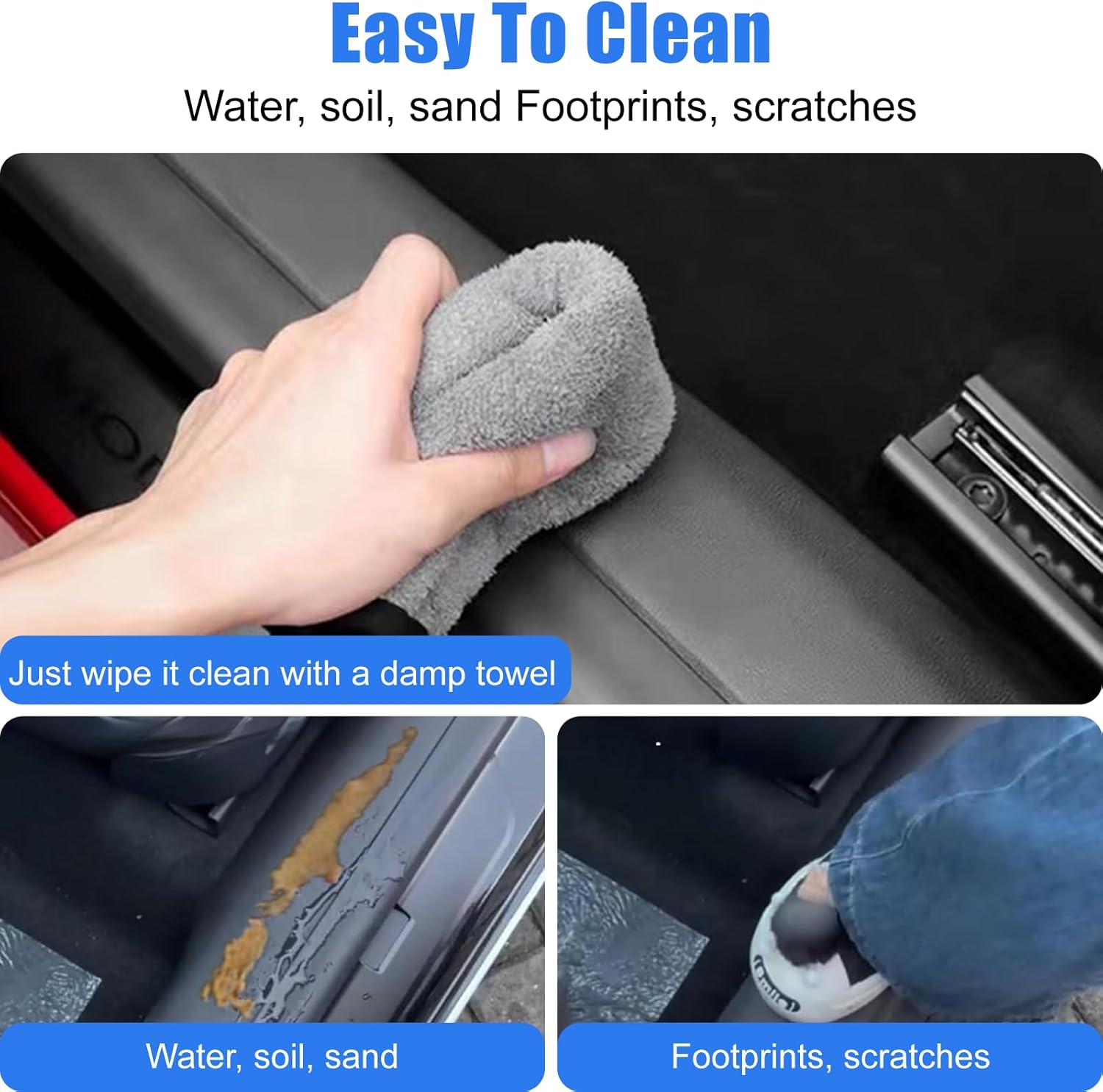 Easy To Clean

Water, soil, sand Footprints, scratches

Just wipe it clean with a damp towel

Water, soil, sand

Footprints, scratches