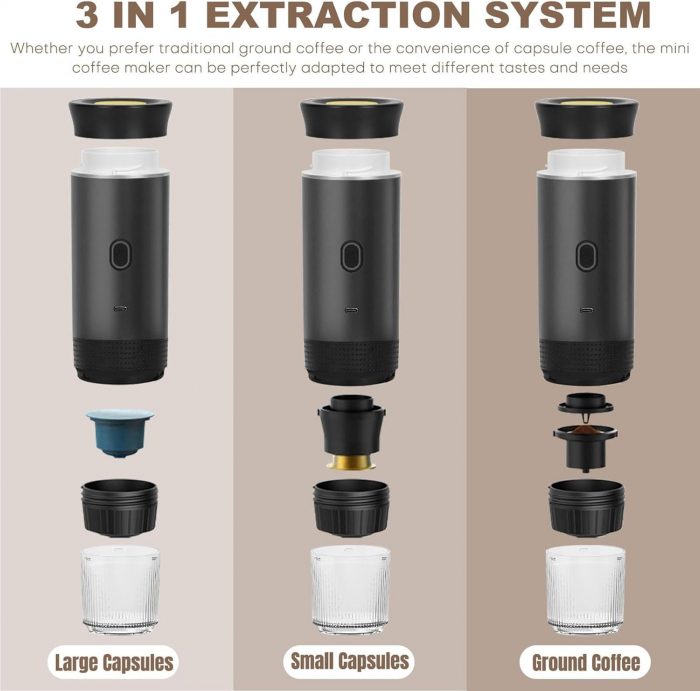 3 IN 1 EXTRACTION SYSTEM

Whether you prefer traditional ground coffee or the convenience of capsule coffee, the mini coffee maker can be perfectly adapted to meet different tastes and needs

Large Capsules

Small Capsules

Ground Coffee