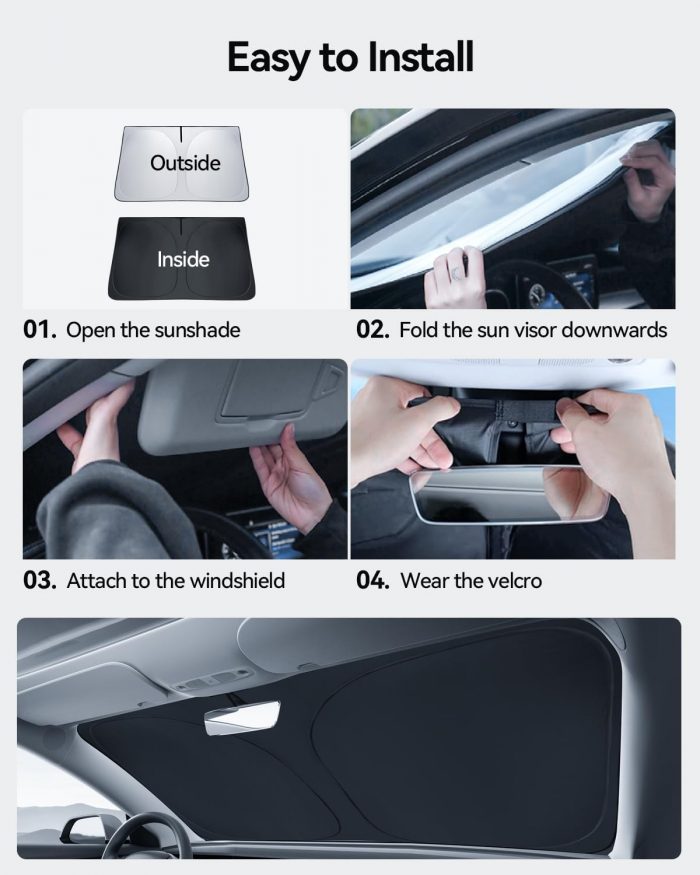 Easy to Install

Outside

Inside

01. Open the sunshade

02. Fold the sun visor downwards

03. Attach to the windshield

04. Wear the velcro