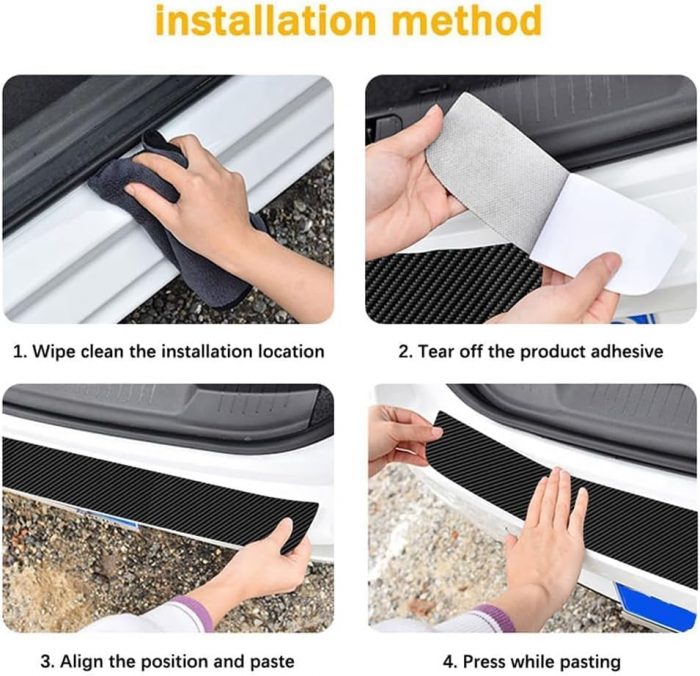 installation method

1. Wipe clean the installation location

2. Tear off the product adhesive

3. Align the position and paste

4. Press while pasting