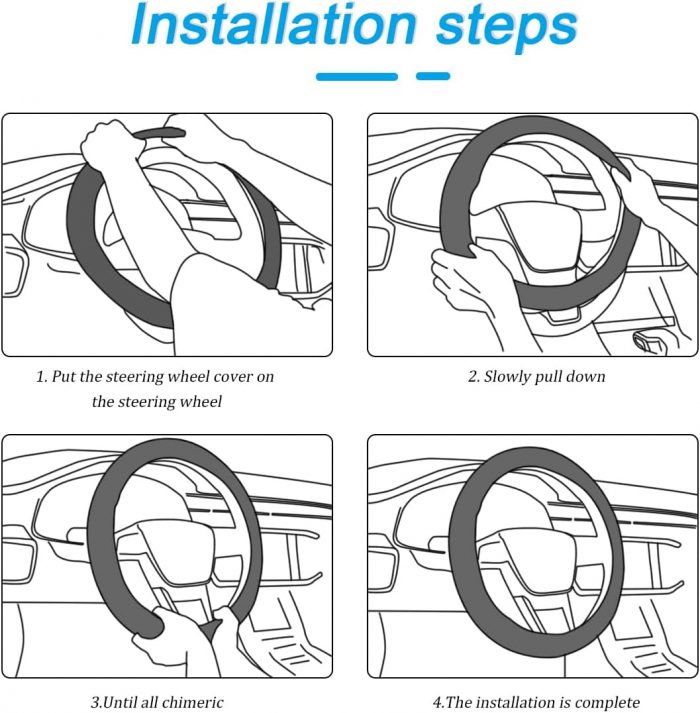 Installation steps

1. Put the steering wheel cover on the steering wheel

2. Slowly pull down

3.Until all chimeric

4.The installation is complete