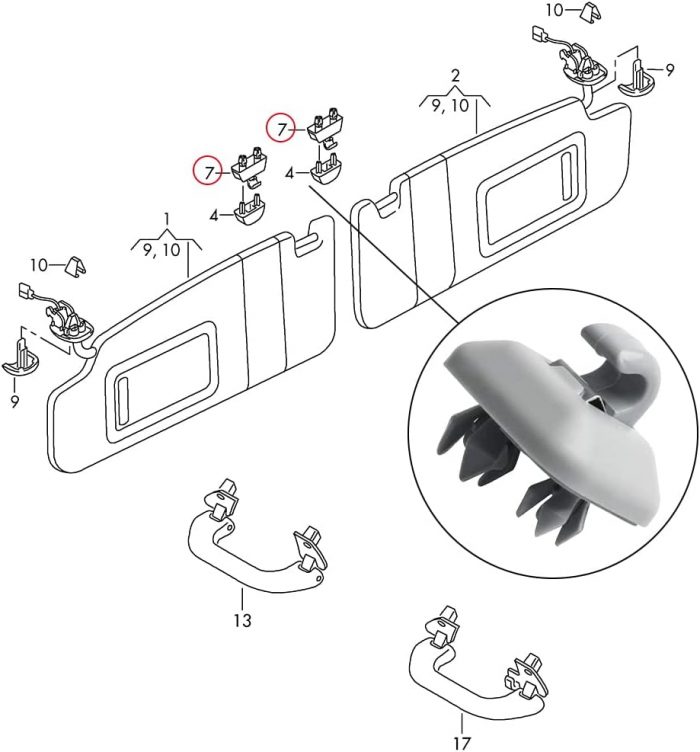 10
9
2
9, 10
7
7
4
4
1
9, 10
10
9
13
17