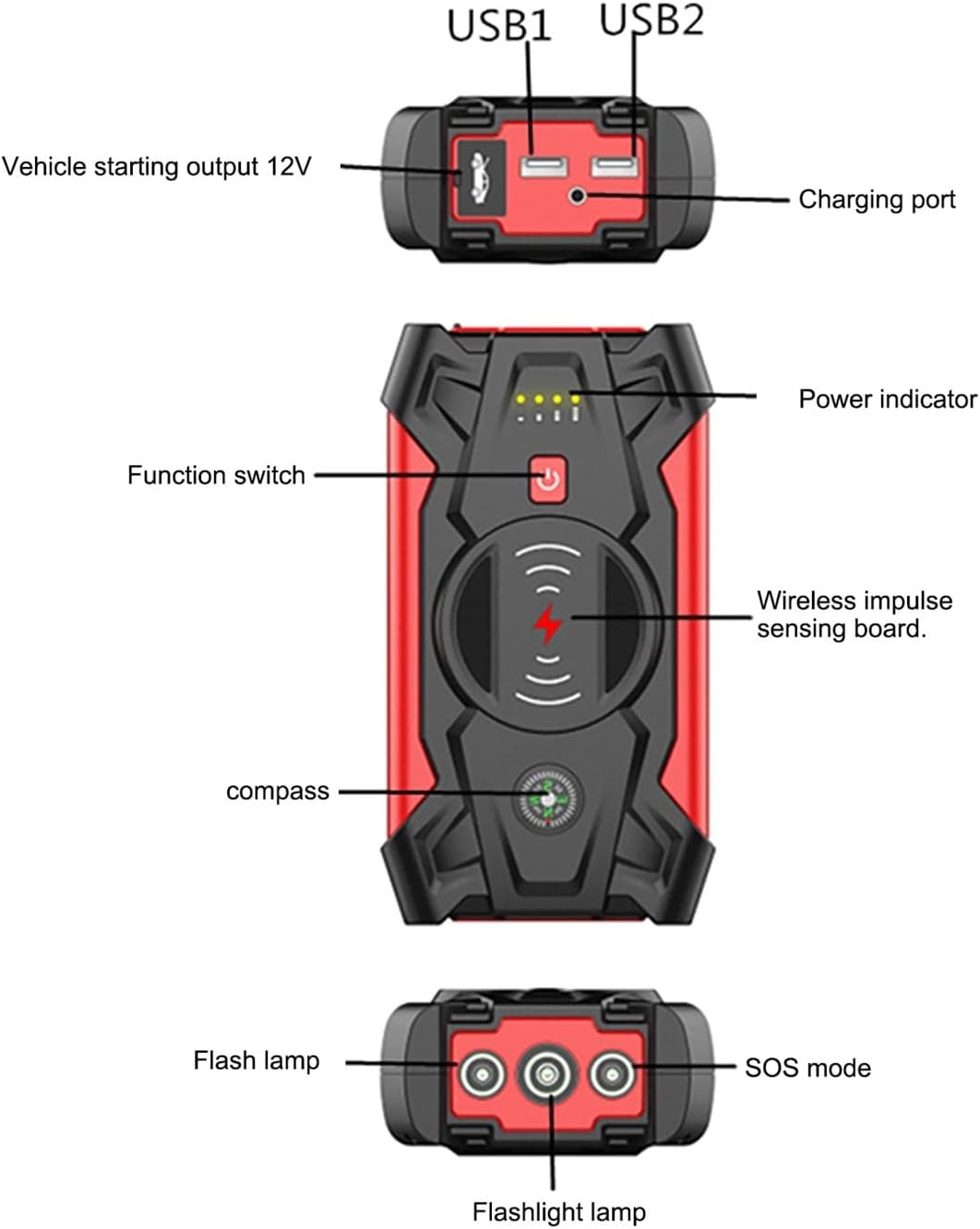 USB1
USB2

Vehicle starting output 12V

Charging port

Power indicator

Function switch

Wireless impulse sensing board.

compass

Flash lamp

SOS mode

Flashlight lamp