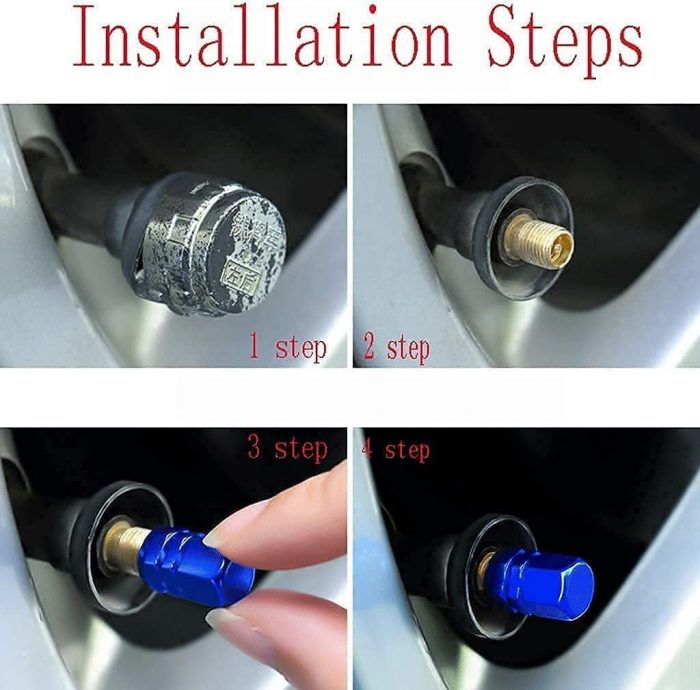 Installation Steps

1 step

2 step

3 step

4 step