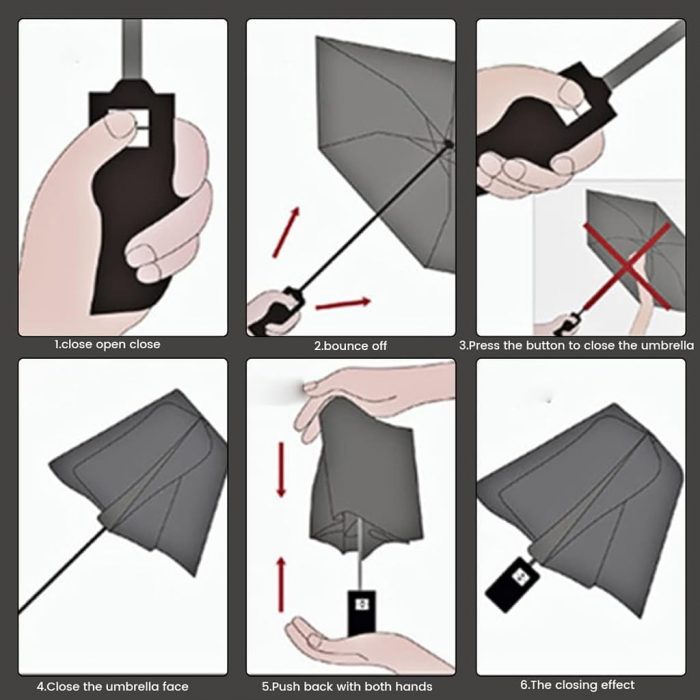 1.close open close

2.bounce off

3.Press the button to close the umbrella

4.Close the umbrella face

5.Push back with both hands

6.The closing effect