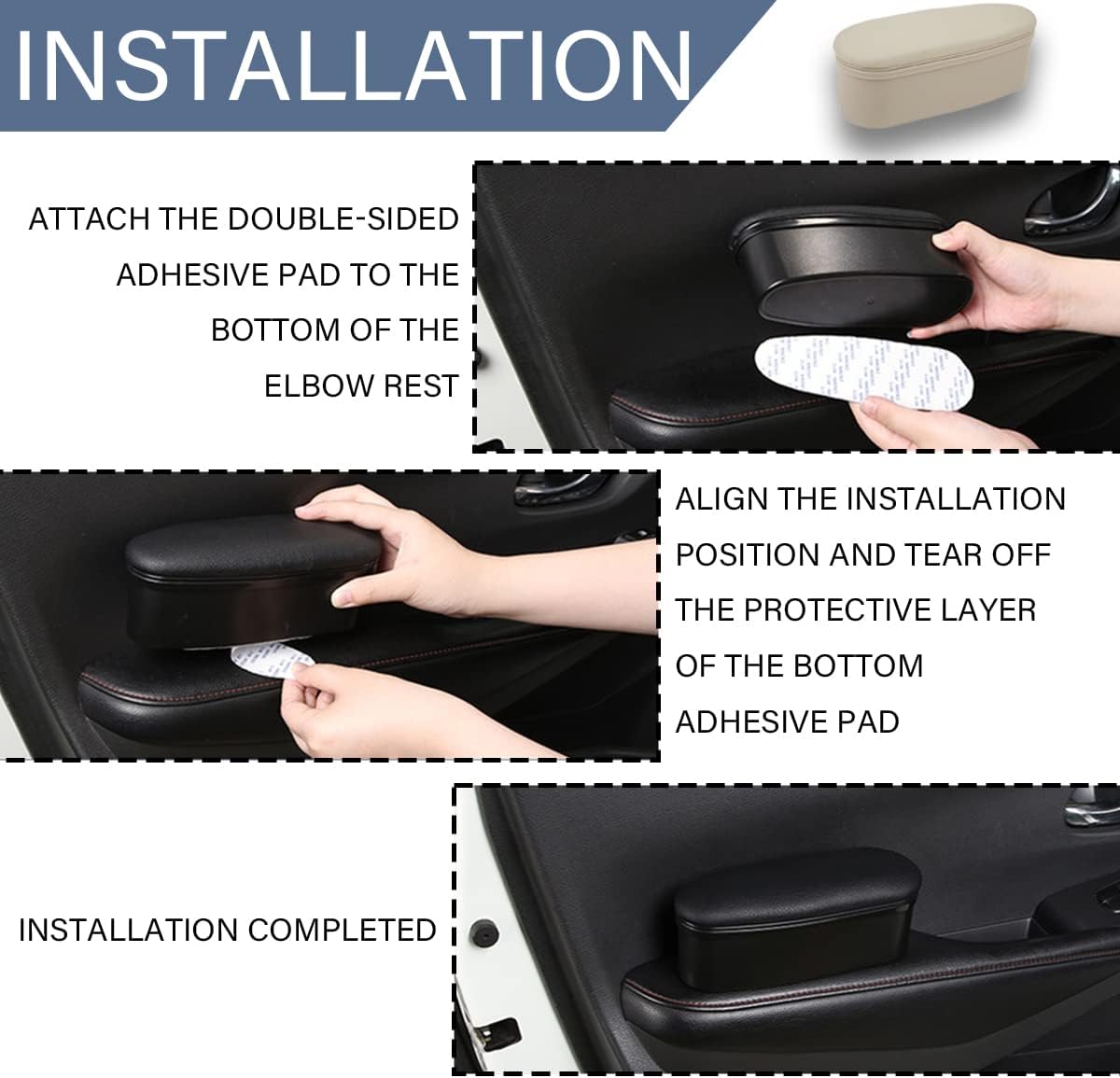 INSTALLATION

ATTACH THE DOUBLE-SIDED ADHESIVE PAD TO THE BOTTOM OF THE ELBOW REST

ALIGN THE INSTALLATION POSITION AND TEAR OFF THE PROTECTIVE LAYER OF THE BOTTOM ADHESIVE PAD

INSTALLATION COMPLETED