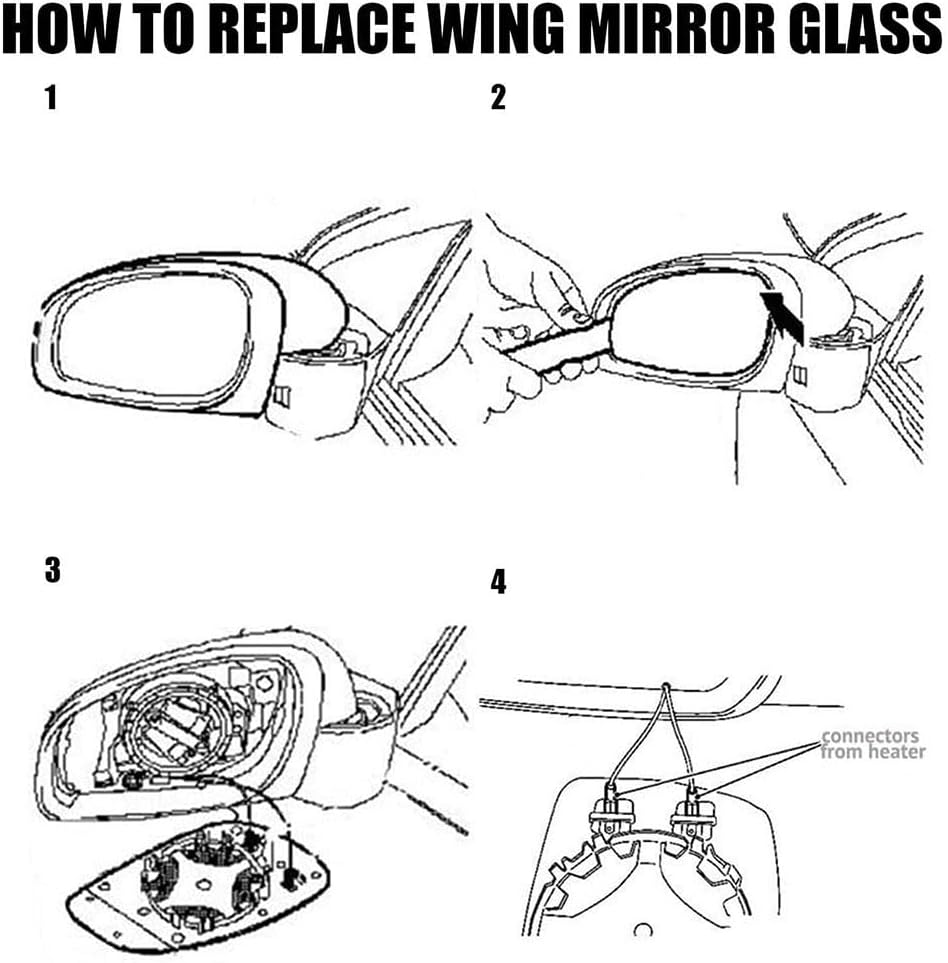 HOW TO REPLACE WING MIRROR GLASS

1

2

3

4

connectors from heater