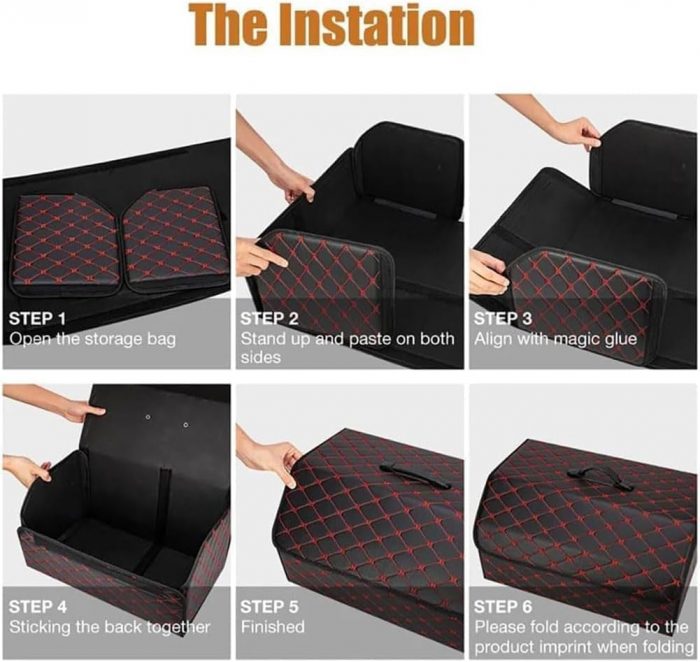 The Instation

STEP 1
Open the storage bag

STEP 2
Stand up and paste on both sides

STEP 3
Align with magic glue

STEP 4
Sticking the back together

STEP 5
Finished

STEP 6
Please fold according to the product imprint when folding