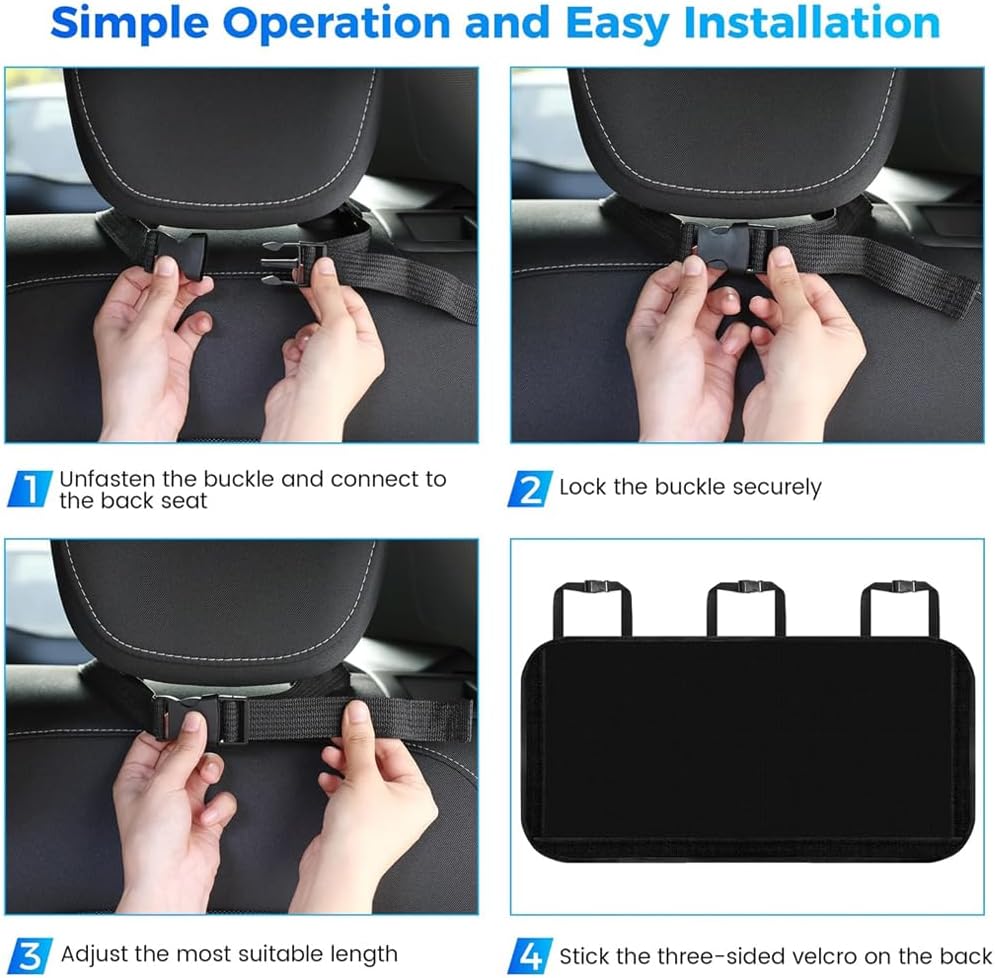 Simple Operation and Easy Installation

1 Unfasten the buckle and connect to the back seat

2 Lock the buckle securely

3 Adjust the most suitable length

4 Stick the three-sided velcro on the back