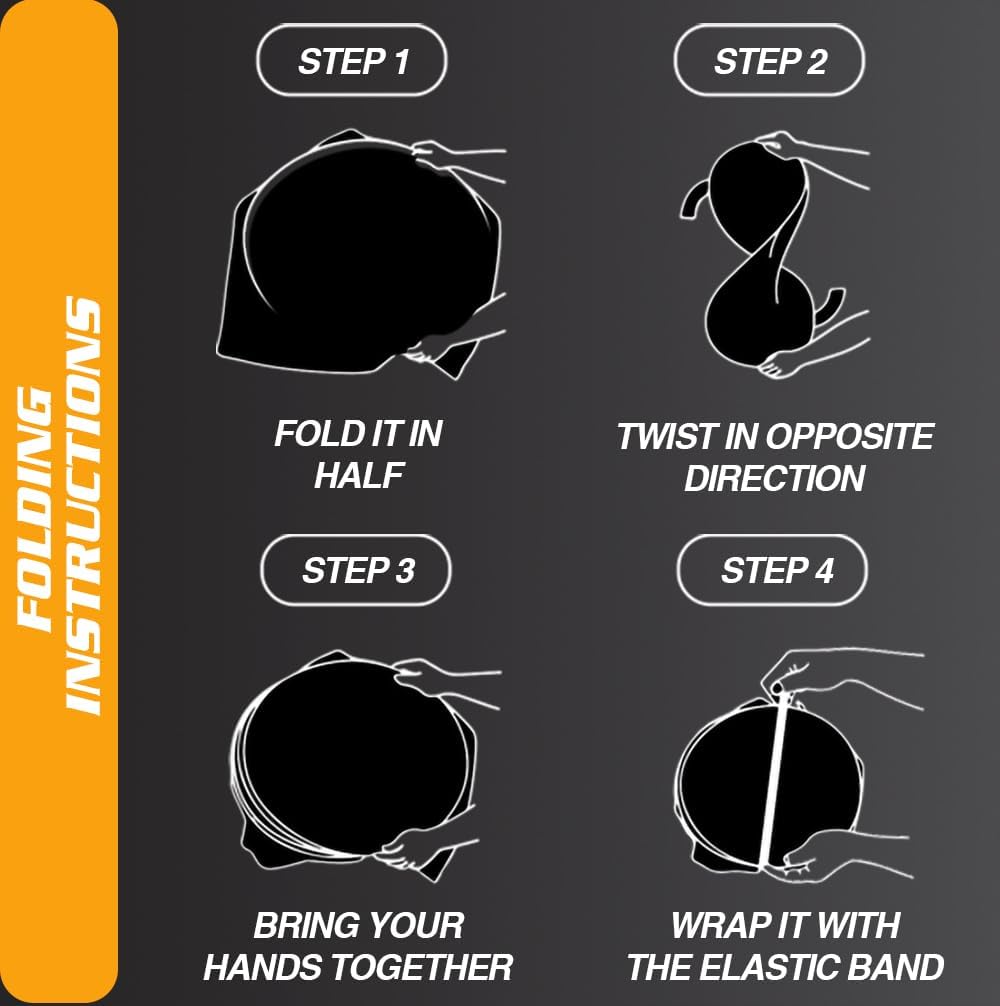 FOLDING INSTRUCTIONS

STEP 1

FOLD IT IN HALF

STEP 2

TWIST IN OPPOSITE DIRECTION

STEP 3

BRING YOUR HANDS TOGETHER

STEP 4

WRAP IT WITH THE ELASTIC BAND